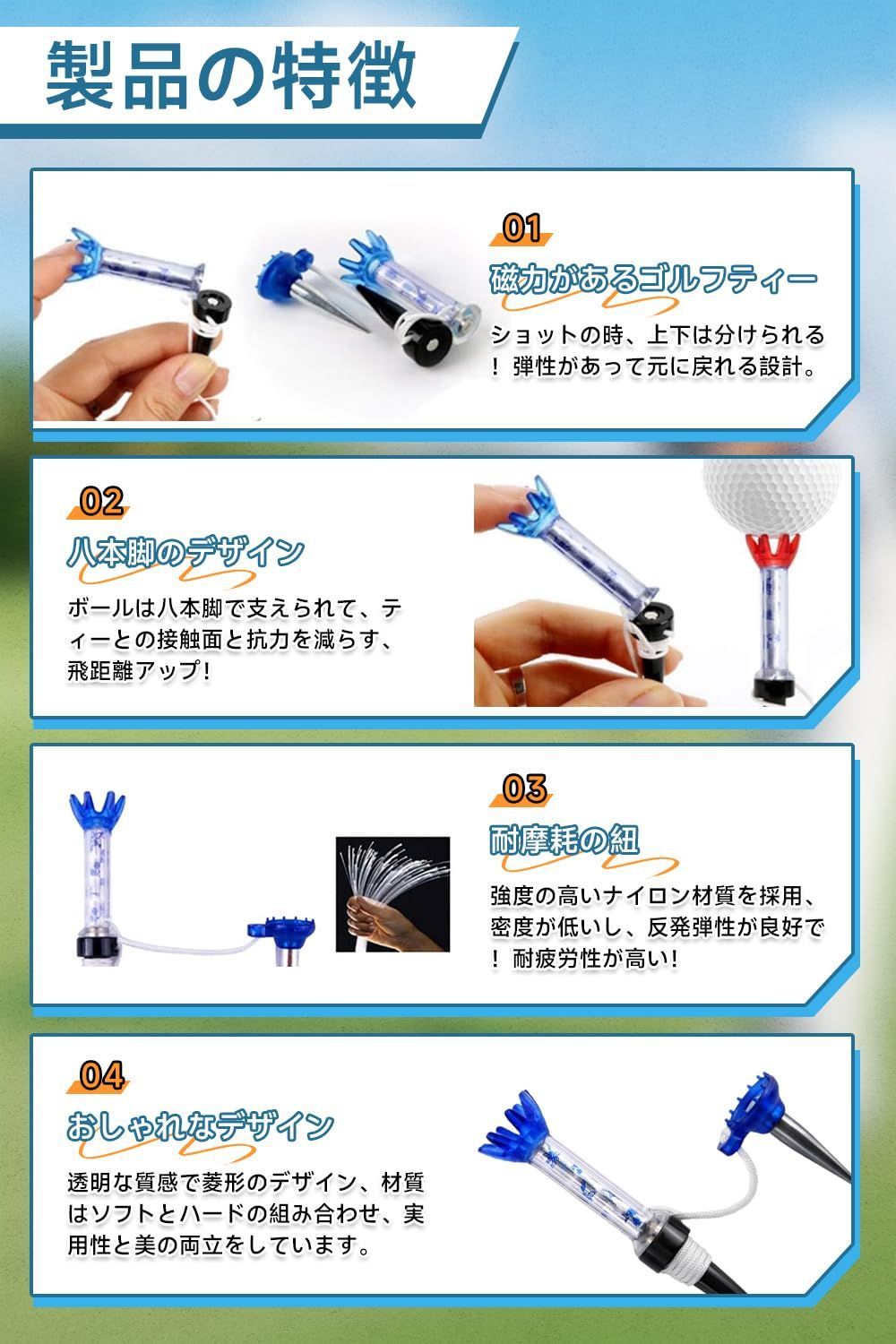 製品の特徴

01
磁力があるゴルフティー
ショットの時、上下は分けられる！弾性があって元に戻れる設計。

02
八本脚のデザイン
ボールは八本脚で支えられて、ティーとの接触面と抗力を減らす、飛距離アップ！

03
耐摩耗の紐
強度の高いナイロン材質を採用、密度が低いし、反発弾性が良好で！耐疲労性が高い！

04
おしゃれなデザイン
透明な質感で菱形のデザイン、材質はソフトとハードの組み合わせ、実用性と美の両立をしています。