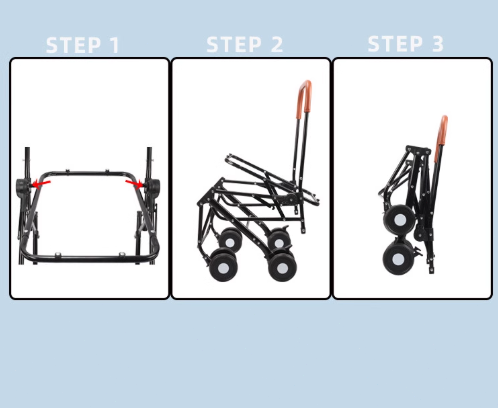 STEP 1

STEP 2

STEP 3