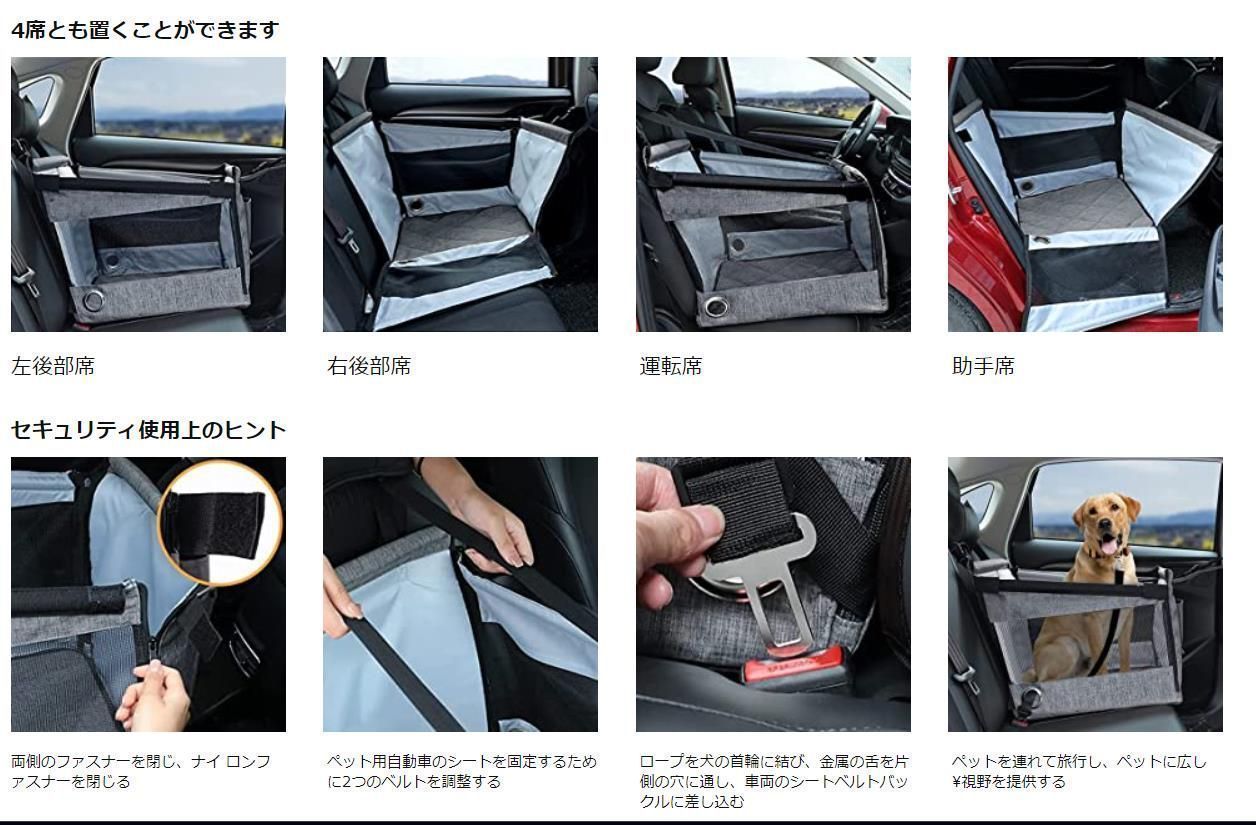 4席とも置くことができます

左後部席

右後部席

運転席

助手席

セキュリティ使用上のヒント

両側のファスナーを閉じ、ナイ ロンファスナーを閉じる

ペット用自動車のシートを固定するために2つのベルトを調整する

ロープを犬の首輪に結び、金属の舌を片側の穴に通し、車両のシートベルトバックルに差し込む

ペットを連れて旅行し、ペットに広し¥視野を提供する