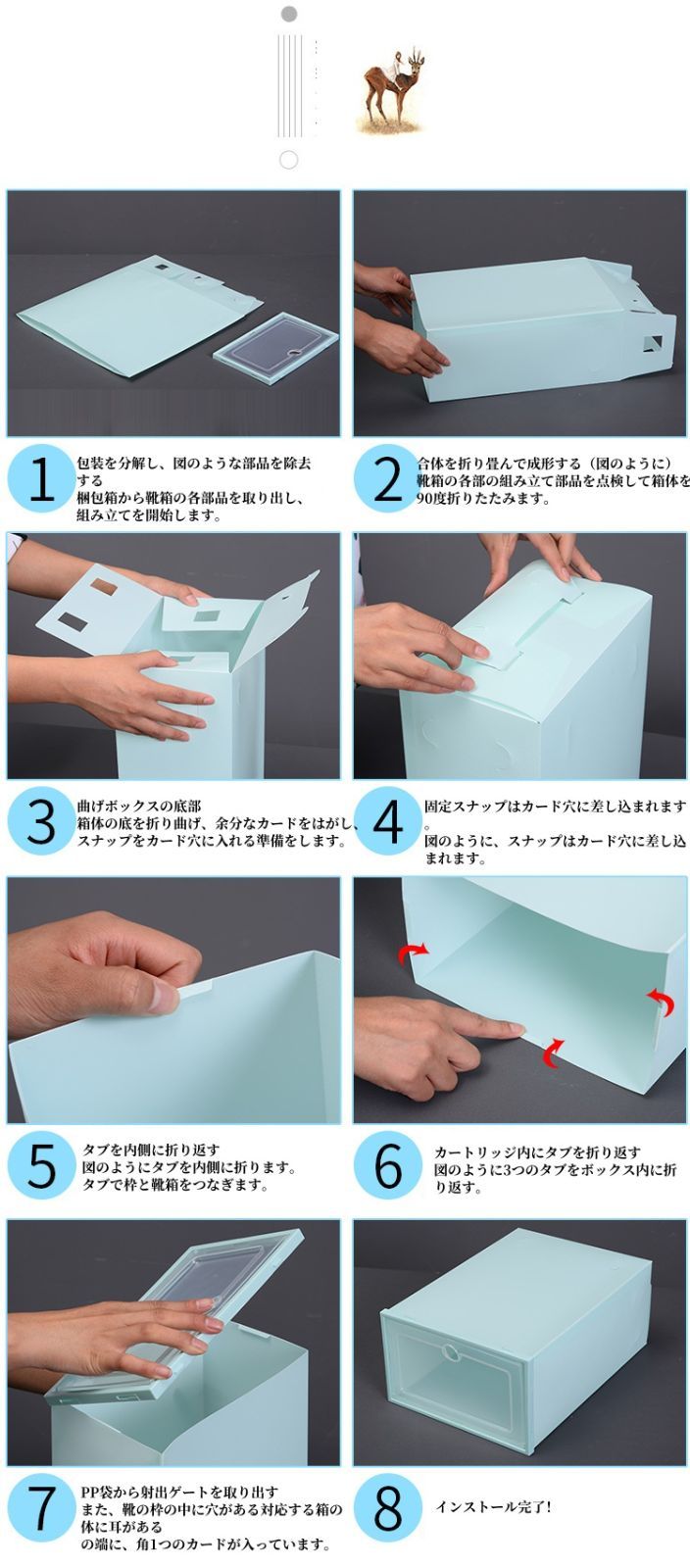 1
包装を分解し、図のような部品を除去する
梱包箱から靴箱の各部品を取り出し、組み立てを開始します。

2
合体を折り畳んで成形する（図のように）
靴箱の各部の組み立て部品を点検して箱体を90度折りたたみます。

3
曲げボックスの底部
箱体の底を折り曲げ、余分なカードをはがし、スナップをカード穴に入れる準備をします。

4
固定スナップはカード穴に差し込まれます。
図のように、スナップはカード穴に差し込まれます。

5
タブを内側に折り返す
図のようにタブを内側に折ります。
タブで枠と靴箱をつなぎます。

6
カートリッジ内にタブを折り返す
図のように3つのタブをボックス内に折り返す。

7
PP袋から射出ゲートを取り出す
また、靴の枠の中に穴がある対応する箱の体に耳がある
の端に、角1つのカードが入っています。

8
インストール完了！