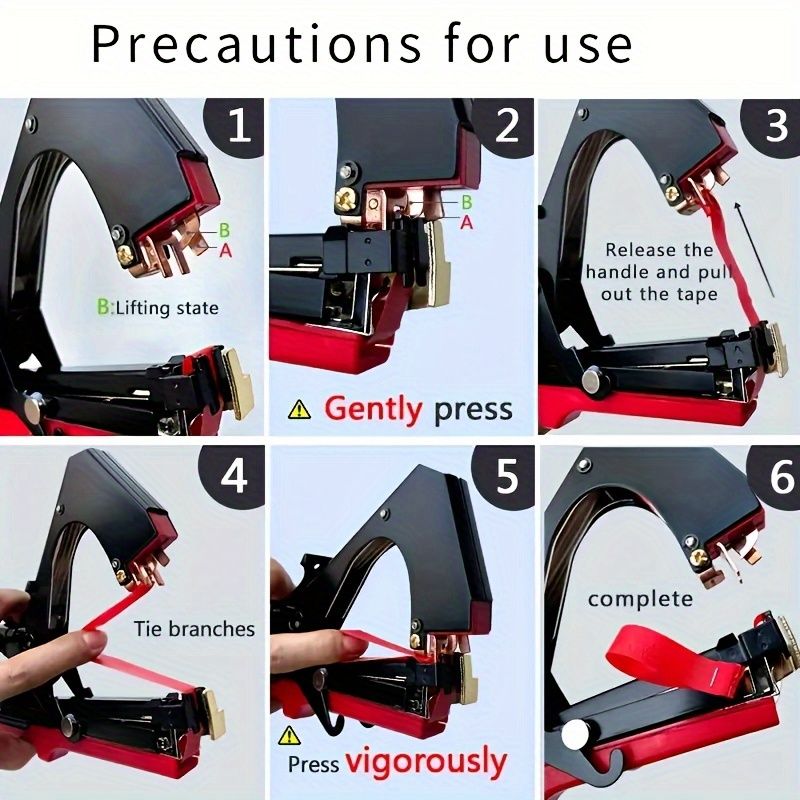 Precautions for use

1
B
A
B:Lifting state

2
B
A
Gently press

3
Release the handle and pull out the tape

4
Tie branches

5
Press vigorously

6
complete