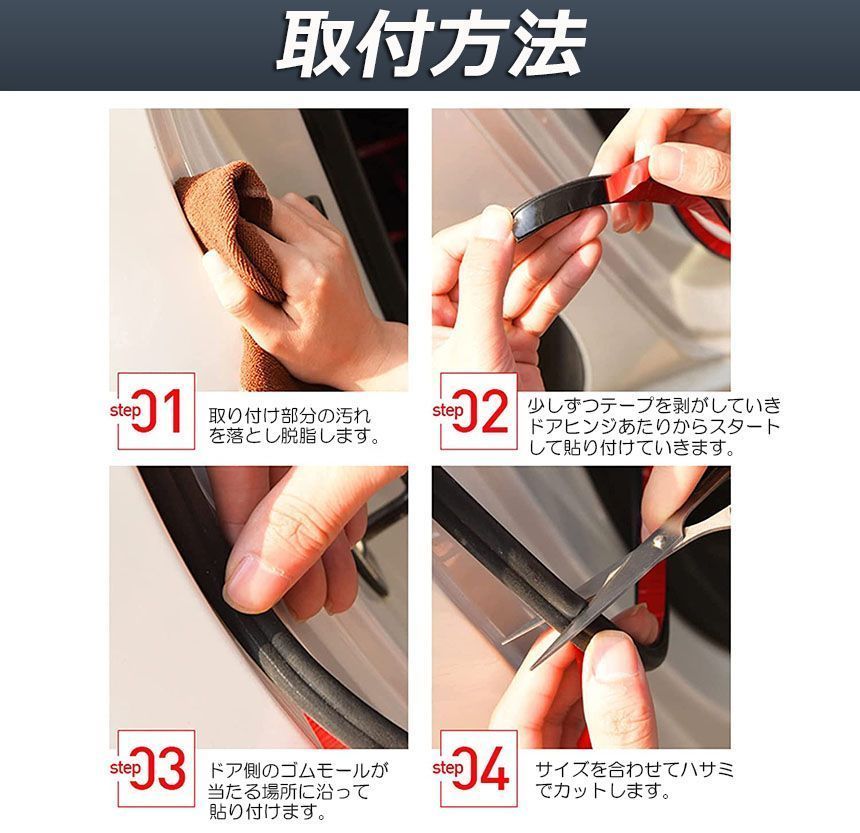 取付方法

step 01
取り付け部分の汚れを落とし脱脂します。

step 02
少しずつテープを剥がしていきドアヒンジあたりからスタートして貼り付けていきます。

step 03
ドア側のゴムモールが当たる場所に沿って貼り付けます。

step 04
サイズを合わせてハサミでカットします。