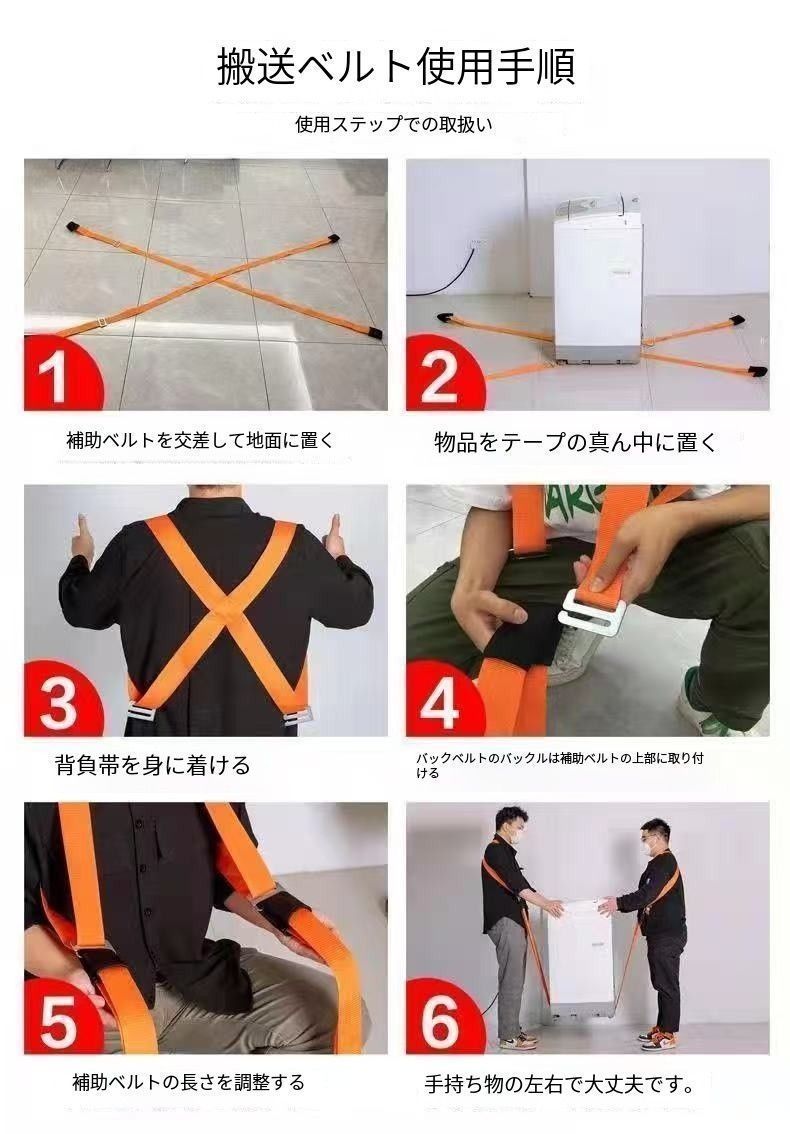 搬送ベルト使用手順

使用ステップでの取扱い

1

補助ベルトを交差して地面に置く

2

物品をテープの真ん中に置く

3

背負帯を身に着ける

4

バックベルトのバックルは補助ベルトの上部に取り付ける

5

補助ベルトの長さを調整する

6

手持ち物の左右で大丈夫です。