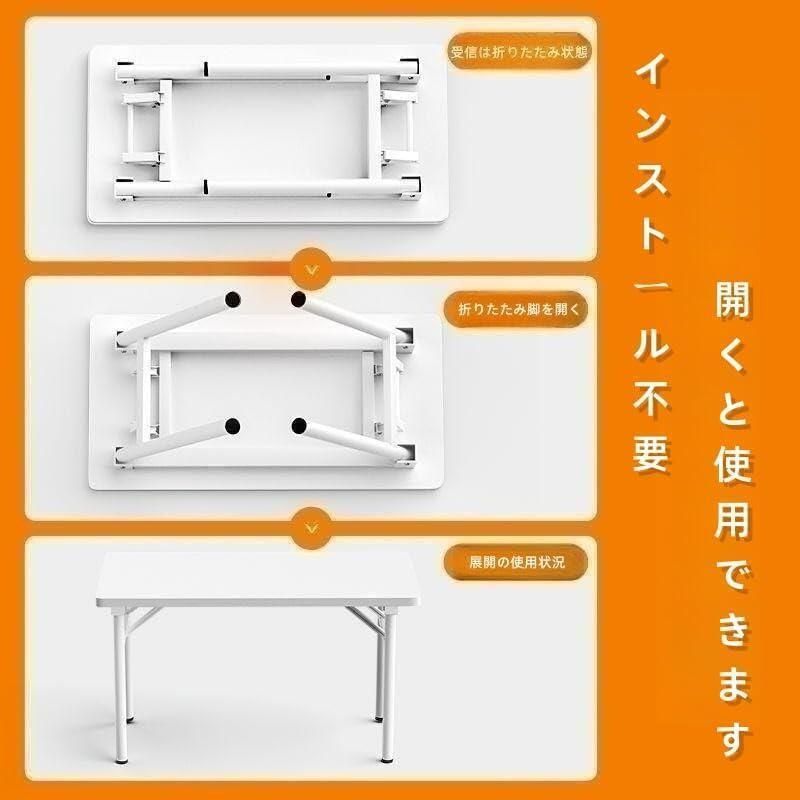 受信は折りたたみ状態

折りたたみ脚を開く

展開の使用状況

インストール不要

開くと使用できます