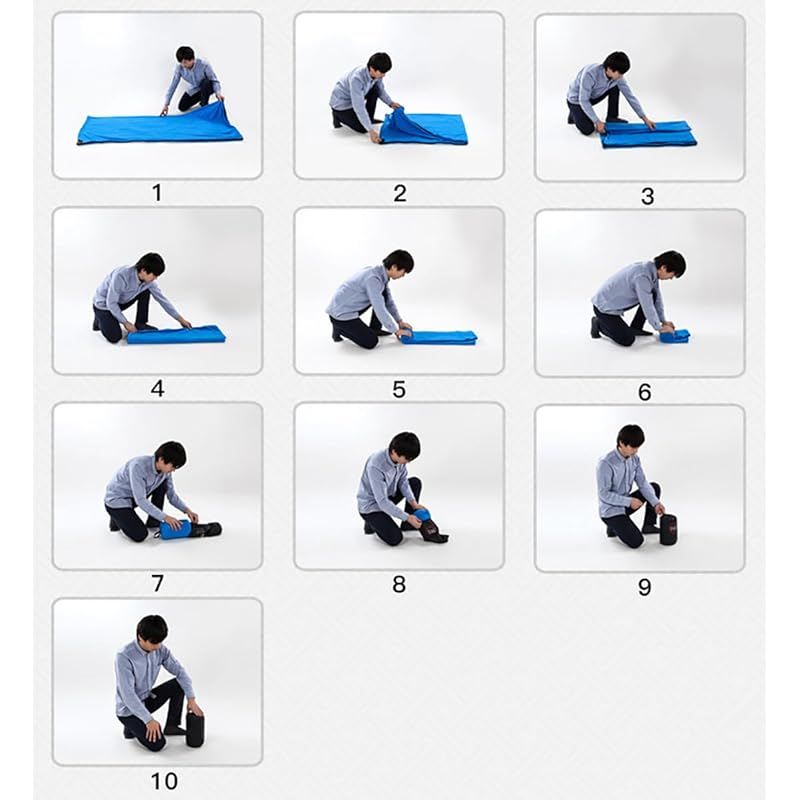 1
2
3
4
5
6
7
8
9
10