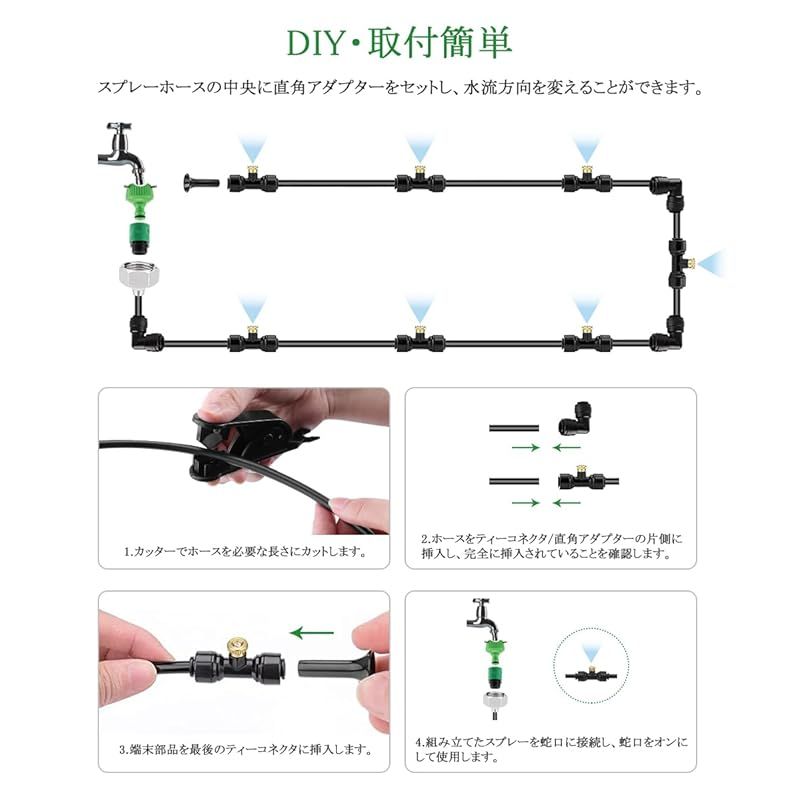 DIY・取付簡単

スプレーホースの中央に直角アダプターをセットし、水流方向を変えることができます。

1.カッターでホースを必要な長さにカットします。

2.ホースをティーコネクタ/直角アダプターの片側に挿入し、完全に挿入されていることを確認します。

3.端末部品を最後のティーコネクタに挿入します。

4.組み立てたスプレーを蛇口に接続し、蛇口をオンにして使用します。