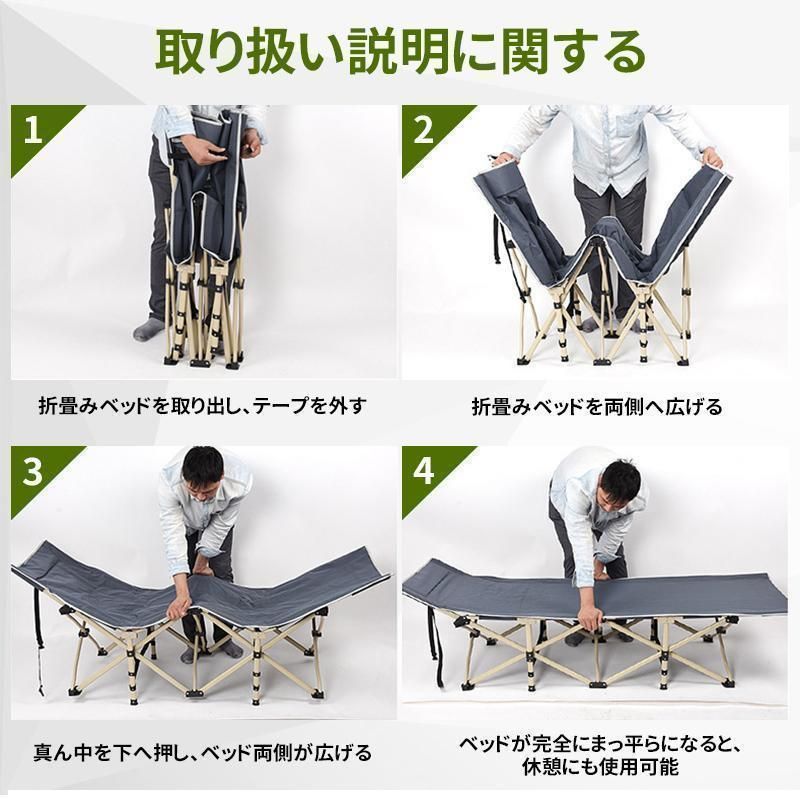 取り扱い説明に関する

1

折畳みベッドを取り出し、テープを外す

2

折畳みベッドを両側へ広げる

3

真ん中を下へ押し、ベッド両側が広げる

4

ベッドが完全にまっ平らになると、休憩にも使用可能