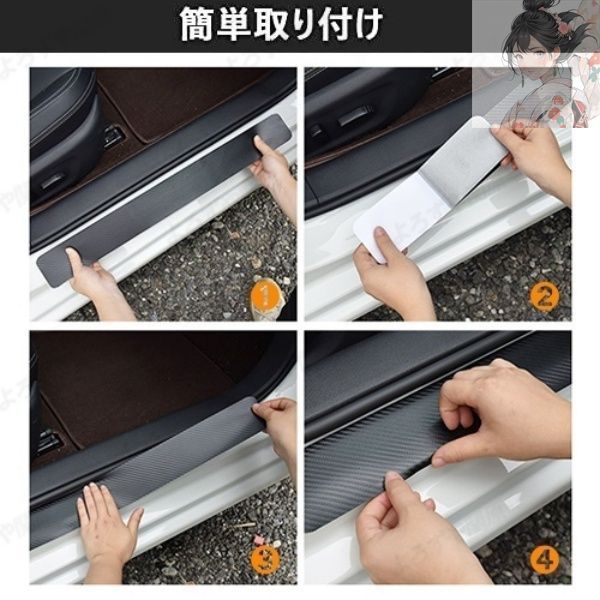 簡単取り付け

1

2

3

4