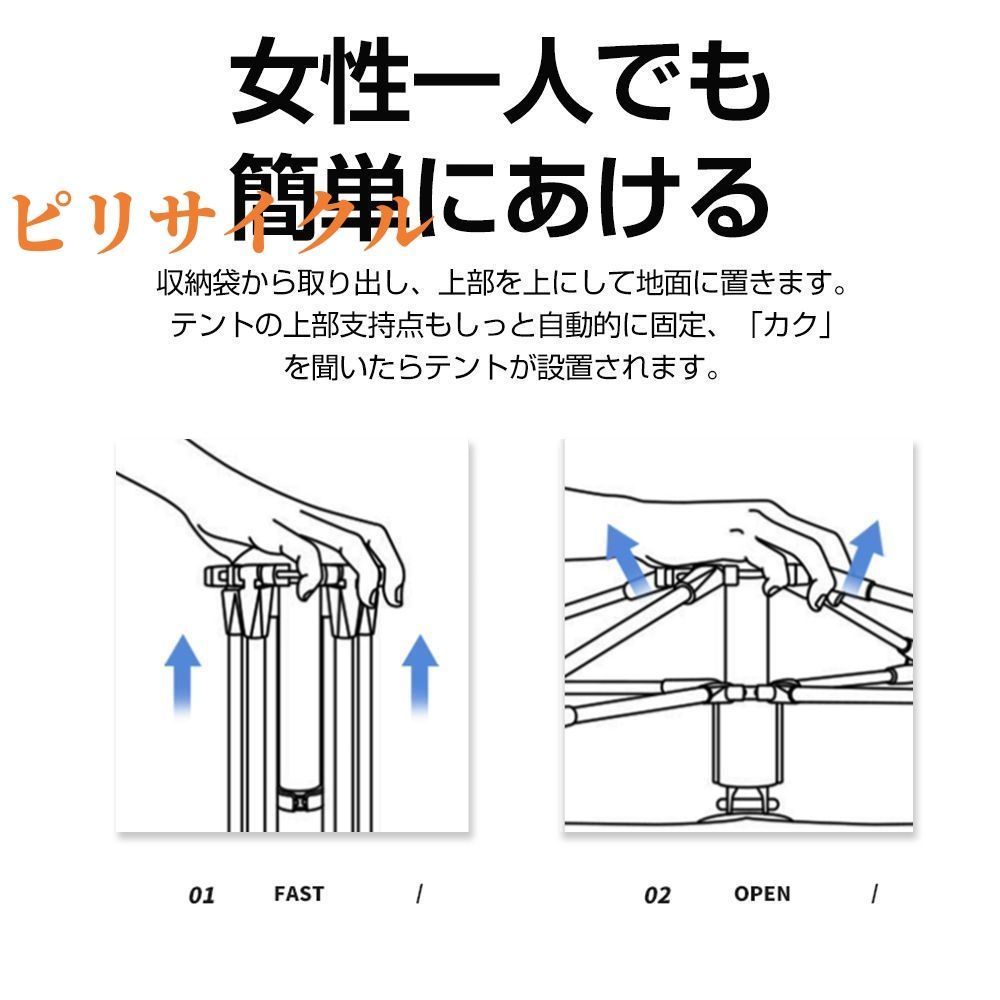 女性一人でも
簡単にあける

ピリサイクル

収納袋から取り出し、上部を上にして地面に置きます。
テントの上部支持点もしっと自動的に固定、「カク」
を聞いたらテントが設置されます。

01 FAST /

02 OPEN /