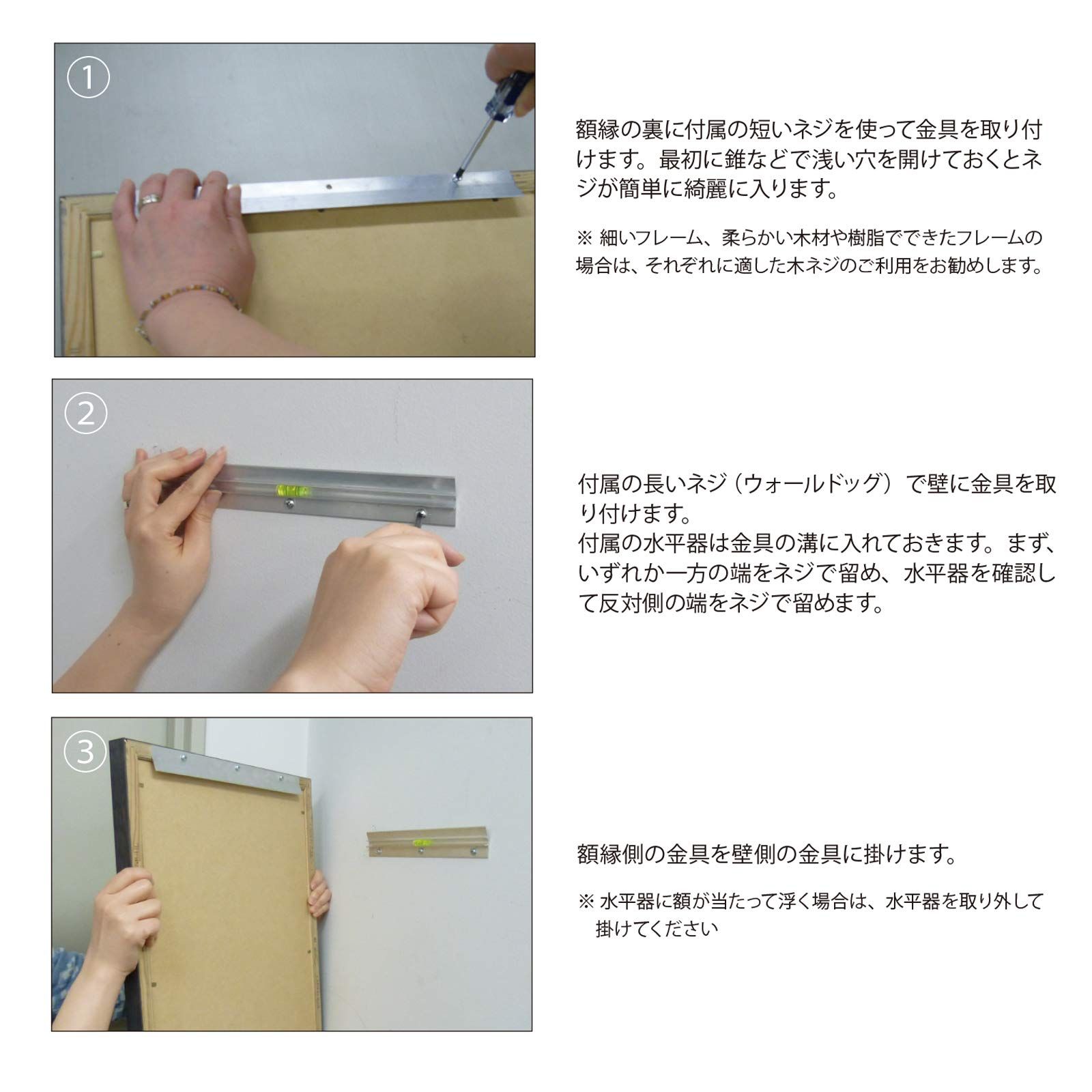 ①

額縁の裏に付属の短いネジを使って金具を取り付けます。最初に錐などで浅い穴を開けておくとネジが簡単に綺麗に入ります。

※ 細いフレーム、柔らかい木材や樹脂でできたフレームの場合は、それぞれに適した木ネジのご利用をお勧めします。

②

付属の長いネジ（ウォールドッグ）で壁に金具を取り付けます。
付属の水平器は金具の溝に入れておきます。まず、いずれか一方の端をネジで留め、水平器を確認して反対側の端をネジで留めます。

③

額縁側の金具を壁側の金具に掛けます。

※ 水平器に額が当たって浮く場合は、水平器を取り外して掛けてください