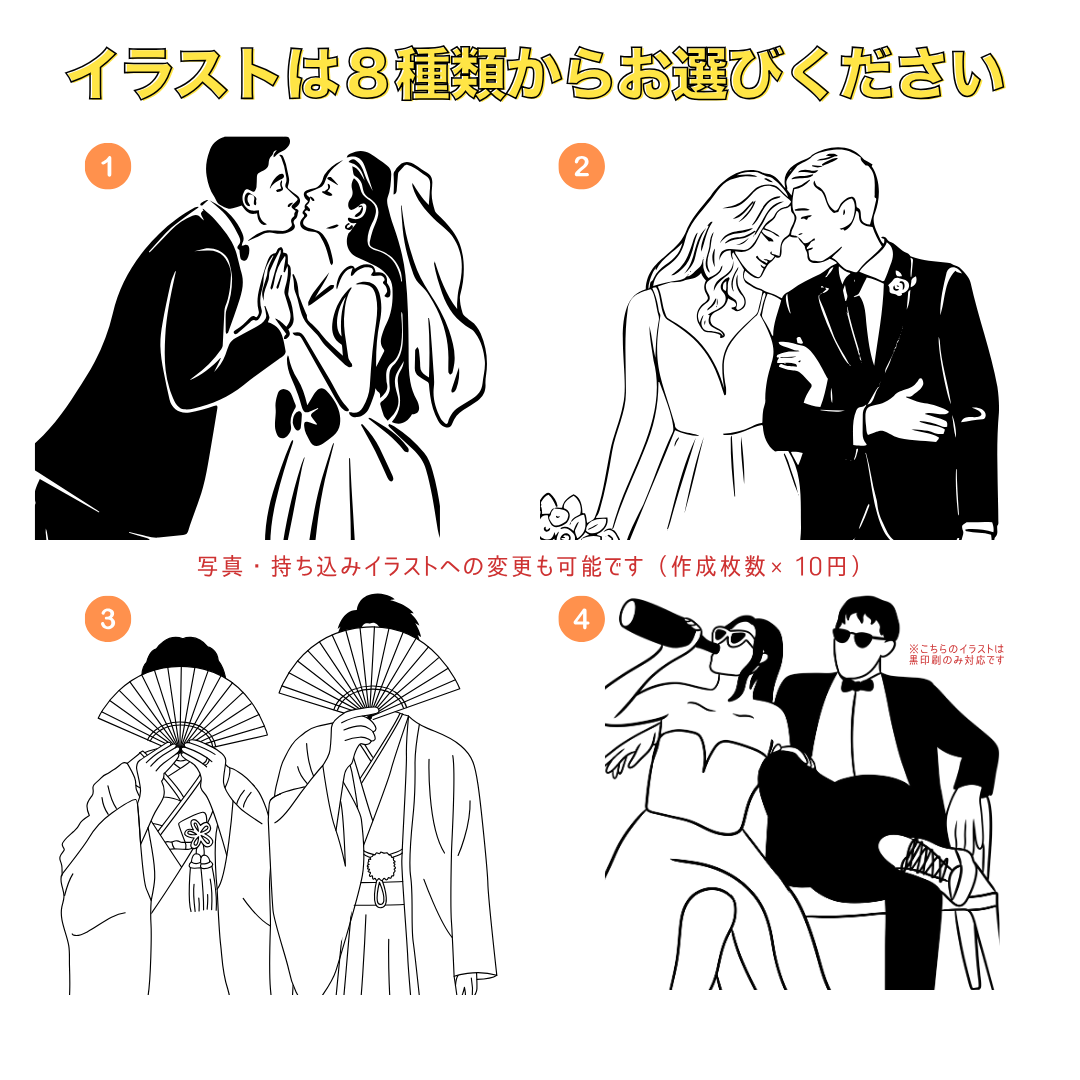 イラストは８種類からお選びください

1

2

写真・持ち込みイラストへの変更も可能です（作成枚数× 10円）

3

4

※こちらのイラストは黒印刷のみ対応です