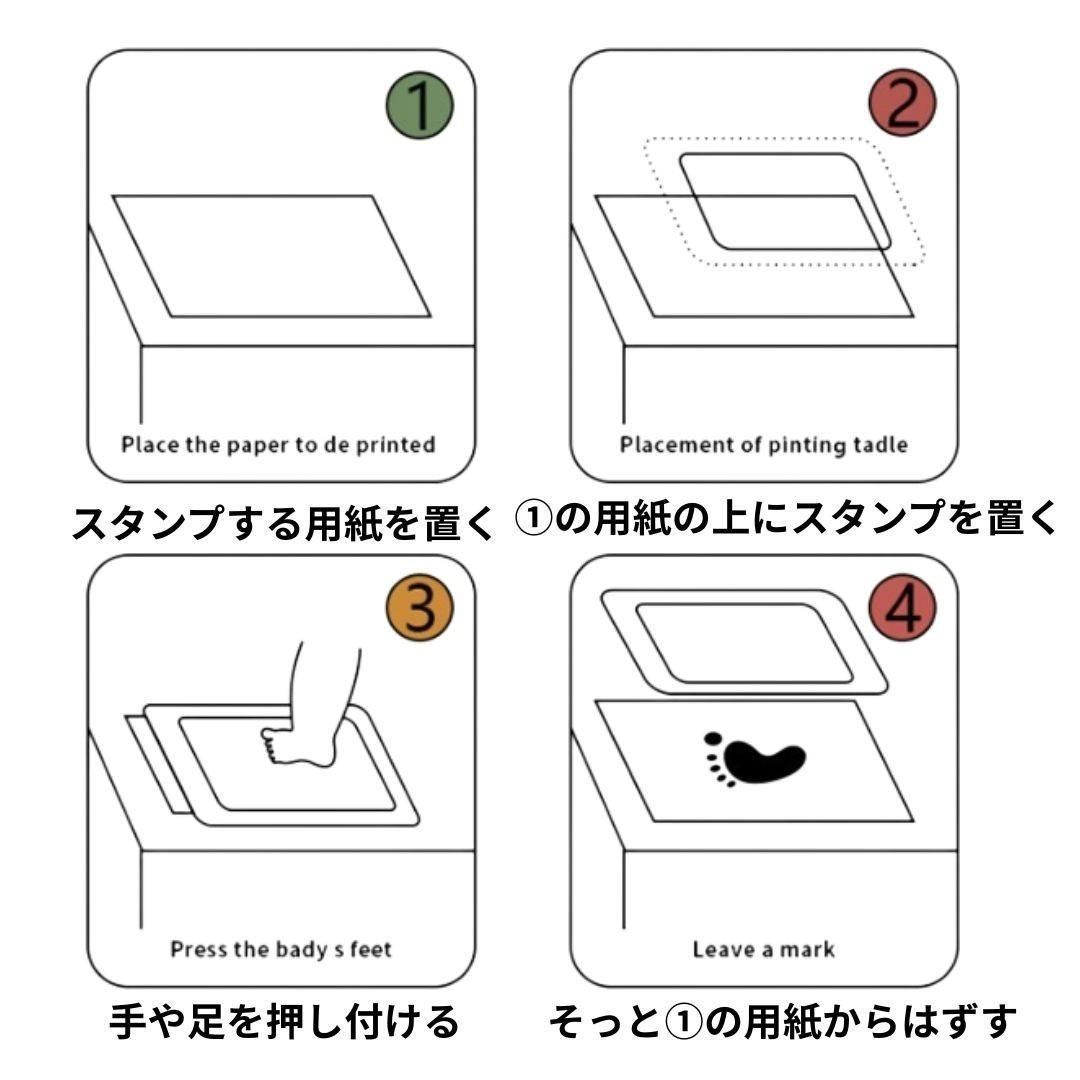 1

Place the paper to de printed

スタンプする用紙を置く

2

Placement of pinting tadle

①の用紙の上にスタンプを置く

3

Press the bady s feet

手や足を押し付ける

4

Leave a mark

そっと①の用紙からはずす