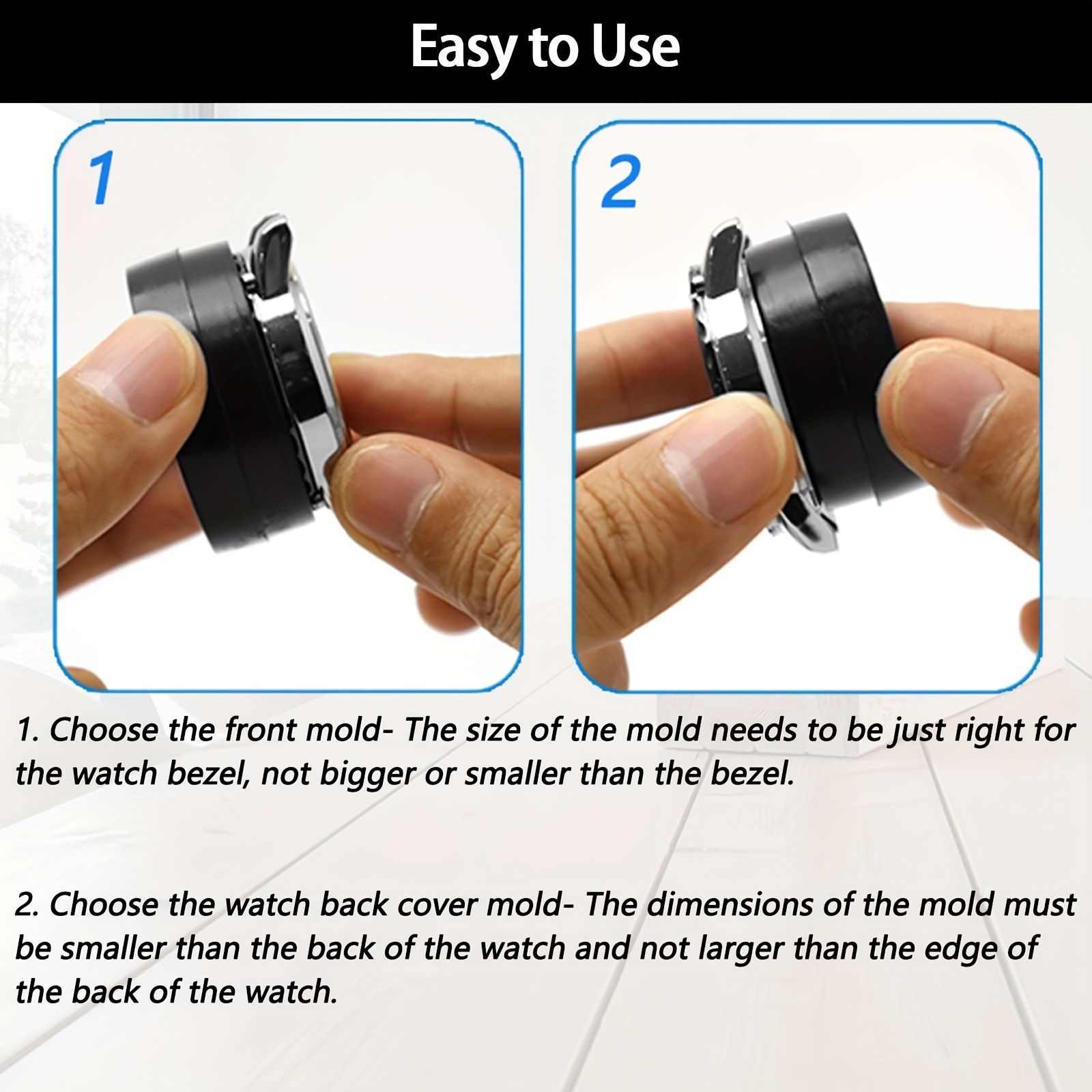 Easy to Use

1

2

1. Choose the front mold- The size of the mold needs to be just right for the watch bezel, not bigger or smaller than the bezel.

2. Choose the watch back cover mold- The dimensions of the mold must be smaller than the back of the watch and not larger than the edge of the back of the watch.