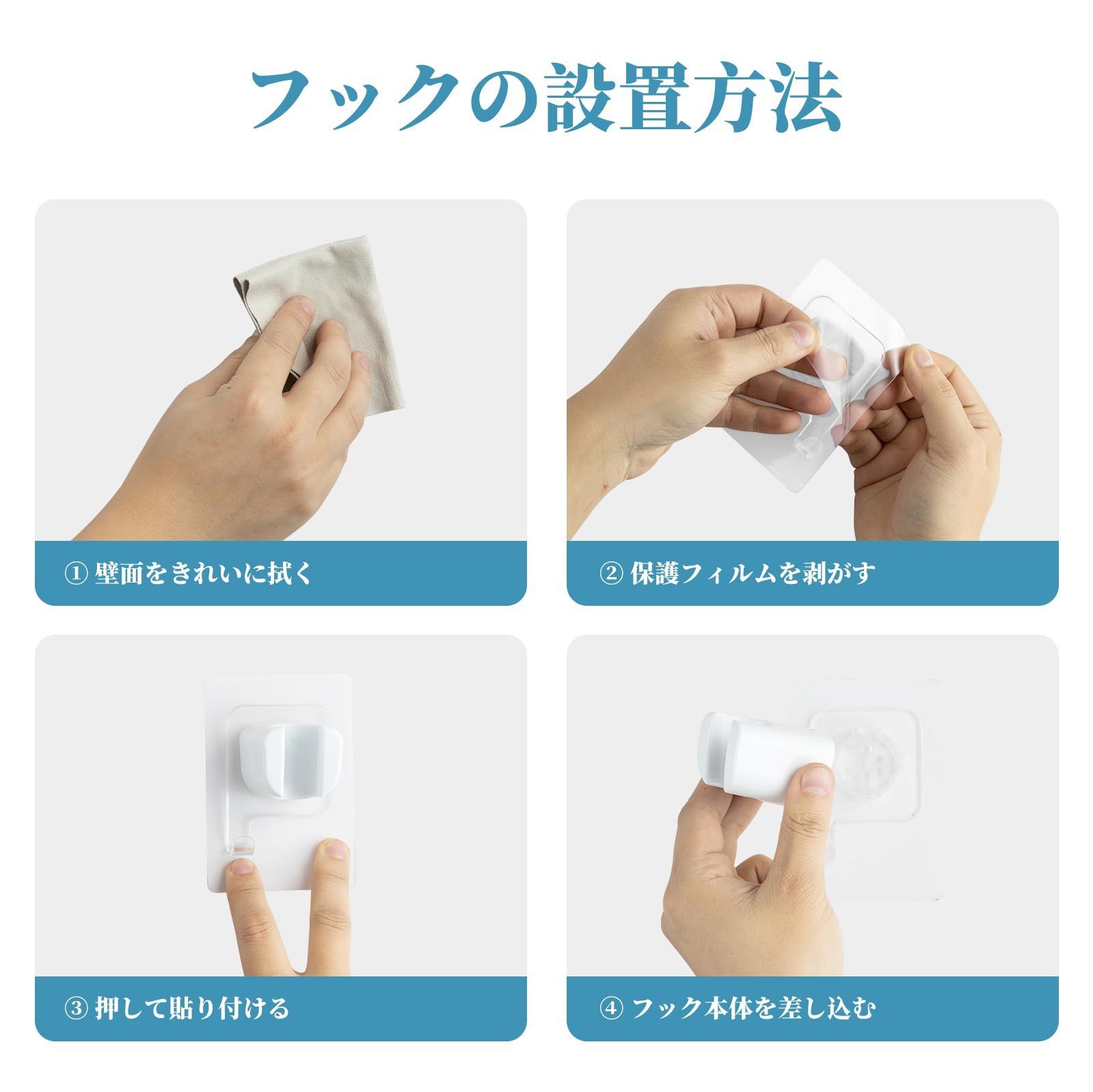 フックの設置方法

① 壁面をきれいに拭く

② 保護フィルムを剥がす

③ 押して貼り付ける

④ フック本体を差し込む