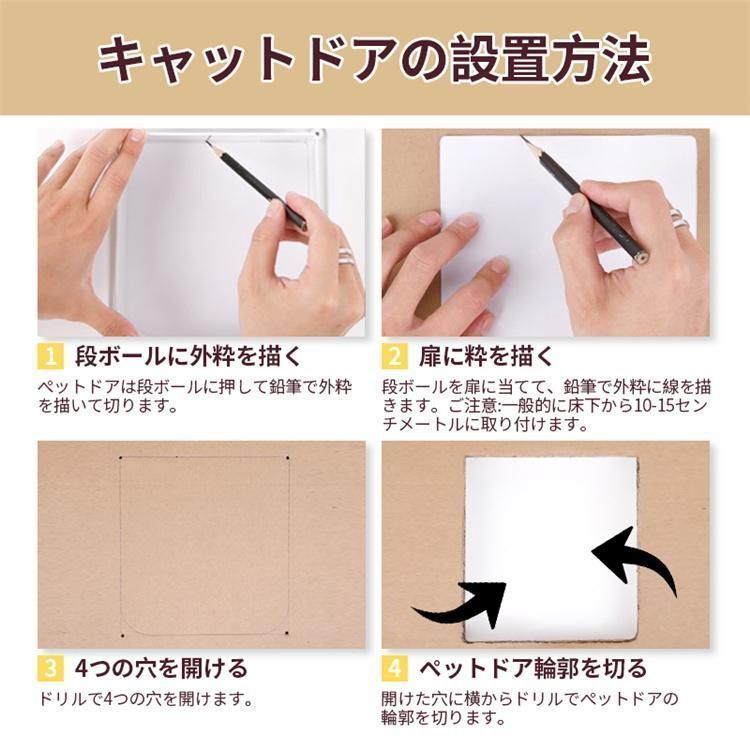 キャットドアの設置方法

1 段ボールに外粋を描く

ペットドアは段ボールに押して鉛筆で外粋を描いて切ります。

2 扉に粋を描く

段ボールを扉に当てて、鉛筆で外粋に線を描きます。ご注意:一般的に床下から10-15センチメートルに取り付けます。

3 4つの穴を開ける

ドリルで4つの穴を開けます。

4 ペットドア輪郭を切る

開けた穴に横からドリルでペットドアの輪郭を切ります。