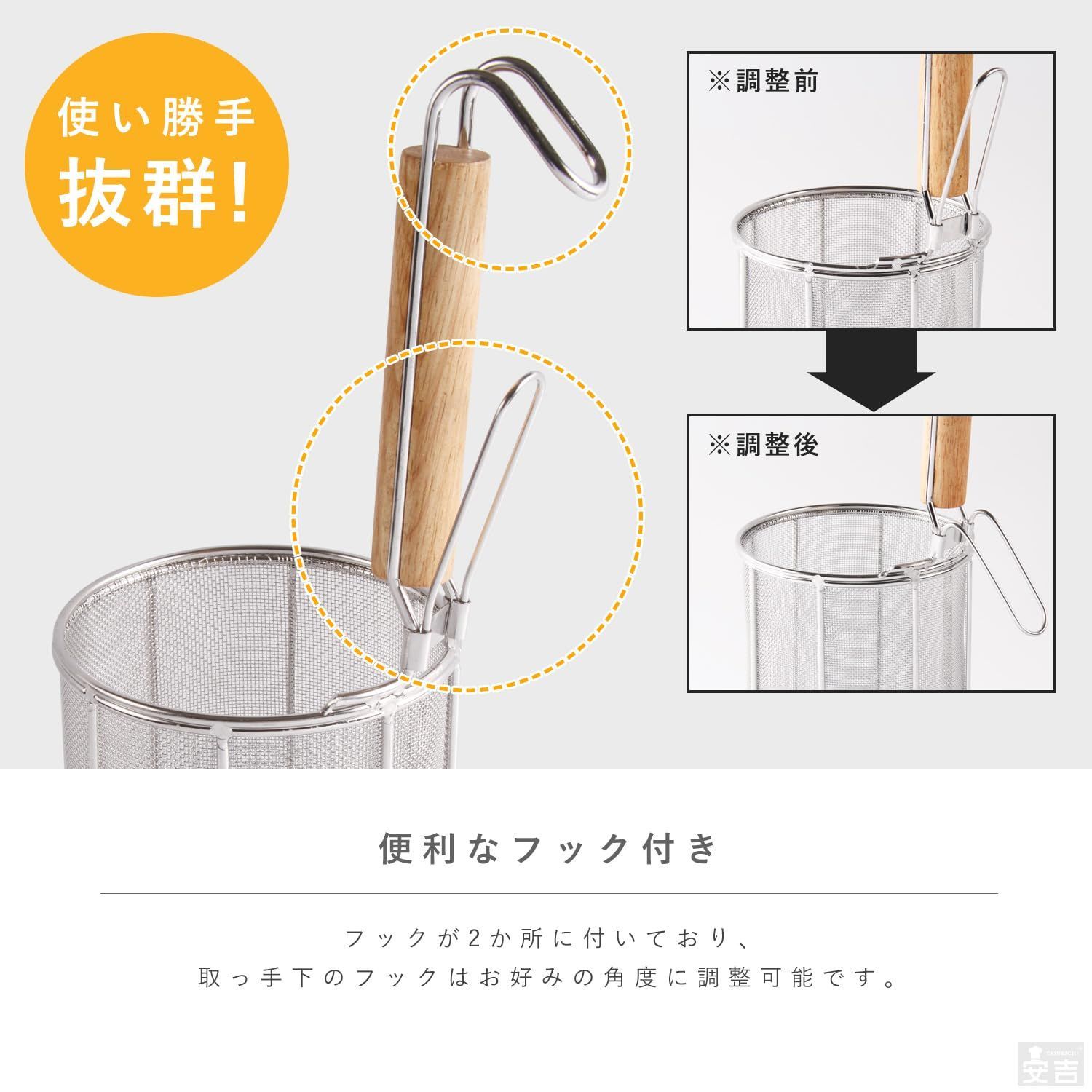 使い勝手
抜群!

※調整前

※調整後

便利なフック付き

フックが2か所に付いており、
取っ手下のフックはお好みの角度に調整可能です。

YASUKICHI
安吉