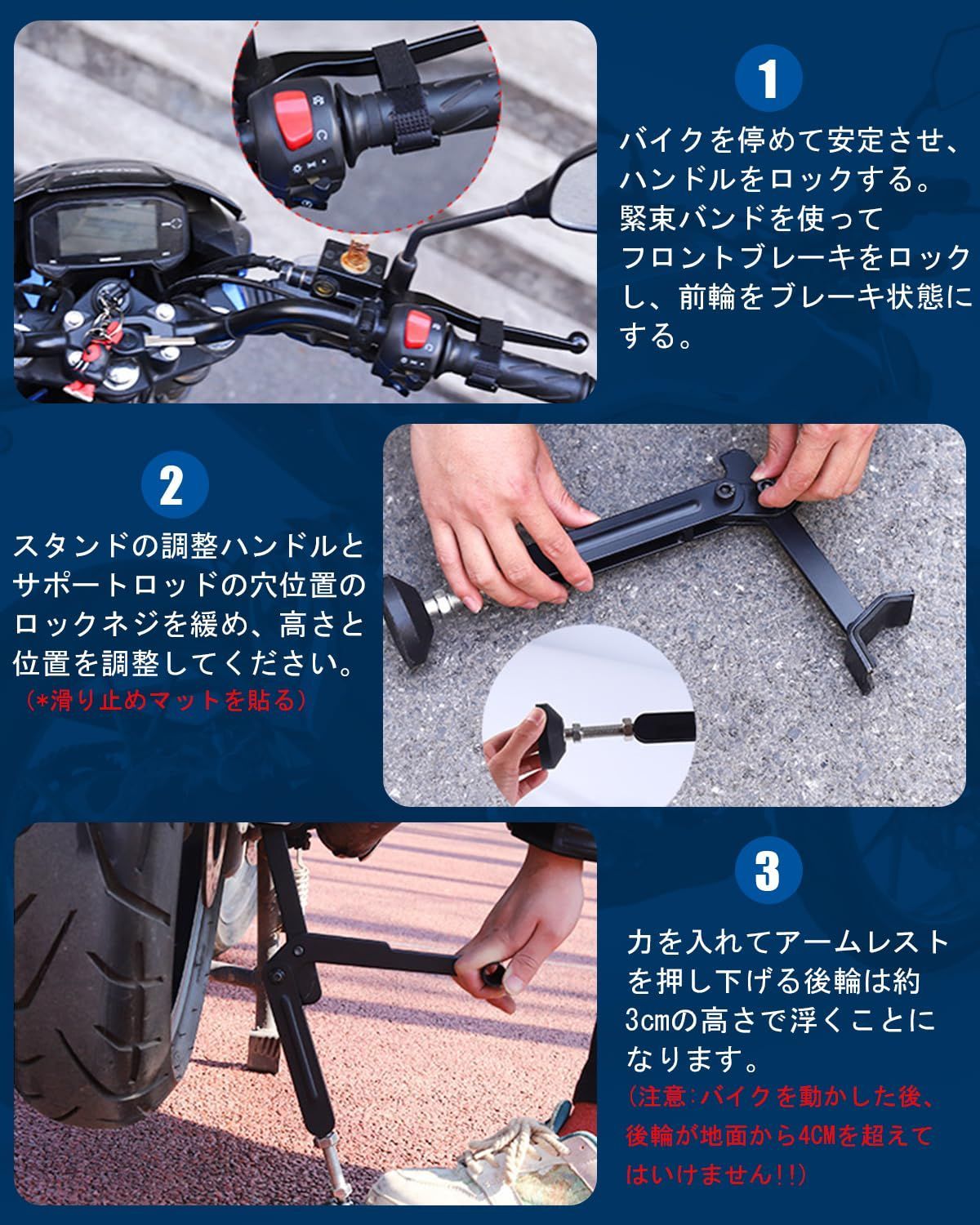 1

バイクを停めて安定させ、ハンドルをロックする。緊束バンドを使ってフロントブレーキをロックし、前輪をブレーキ状態にする。

2

スタンドの調整ハンドルとサポートロッドの穴位置のロックネジを緩め、高さと位置を調整してください。
(*滑り止めマットを貼る)

3

力を入れてアームレストを押し下げる後輪は約3cmの高さで浮くことになります。
(注意:バイクを動かした後、後輪が地面から4CMを超えてはいけません!!)