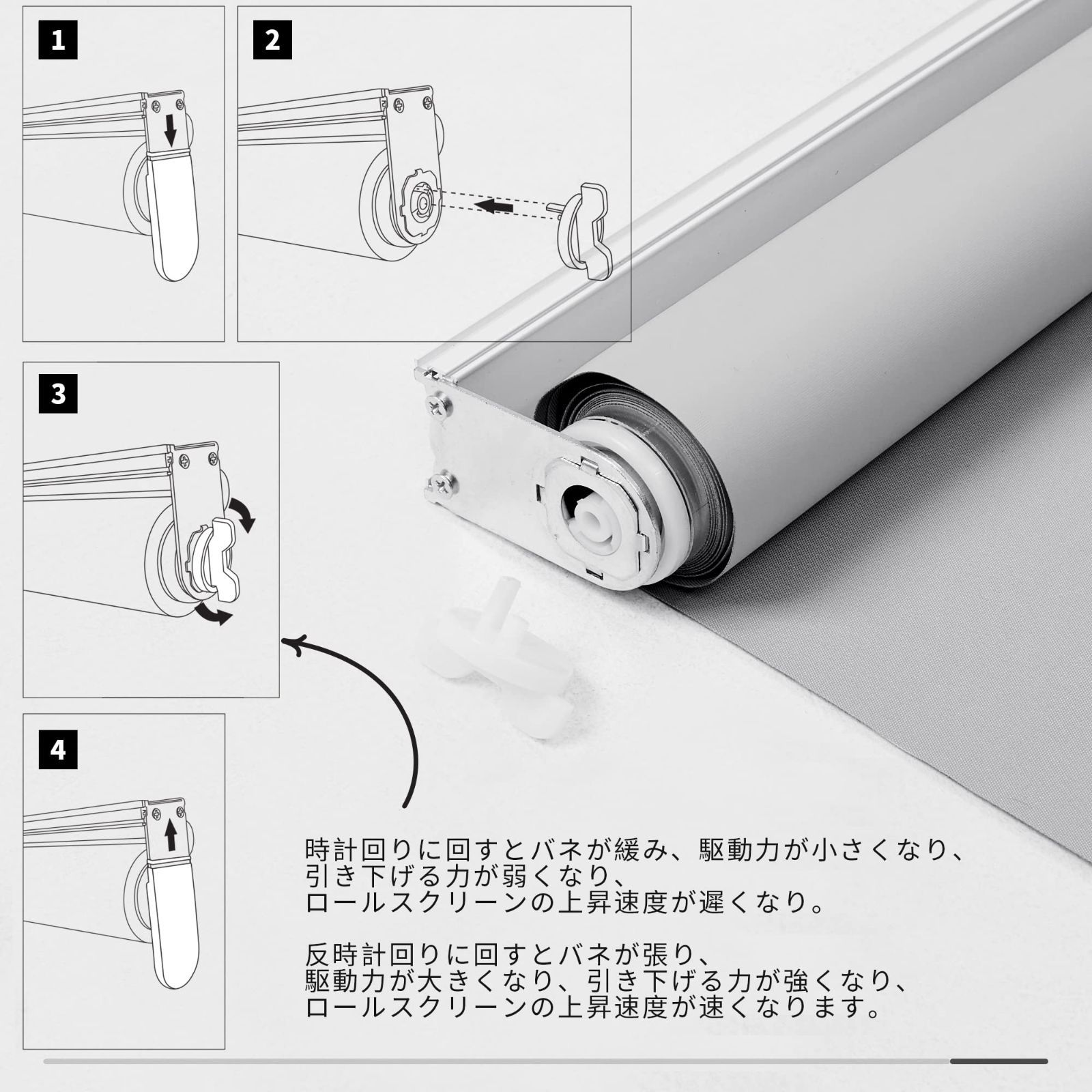 1

2

3

4

時計回りに回すとバネが緩み、駆動力が小さくなり、引き下げる力が弱くなり、ロールスクリーンの上昇速度が遅くなり。

反時計回りに回すとバネが張り、駆動力が大きくなり、引き下げる力が強くなり、ロールスクリーンの上昇速度が速くなります。