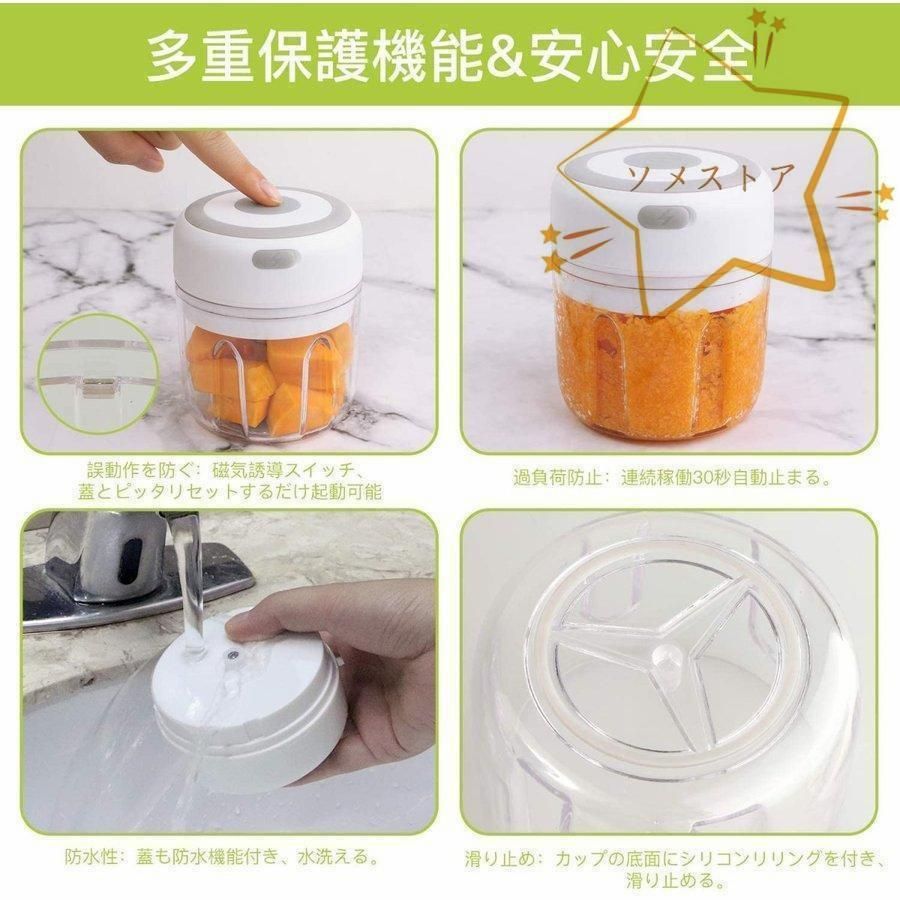 多重保護機能&安心安全

ソメストア

誤動作を防ぐ：磁気誘導スイッチ、蓋とピッタリセットするだけ起動可能

過負荷防止：連続稼働30秒自動止まる。

防水性：蓋も防水機能付き、水洗える。

滑り止め：カップの底面にシリコンリリングを付き、滑り止める。