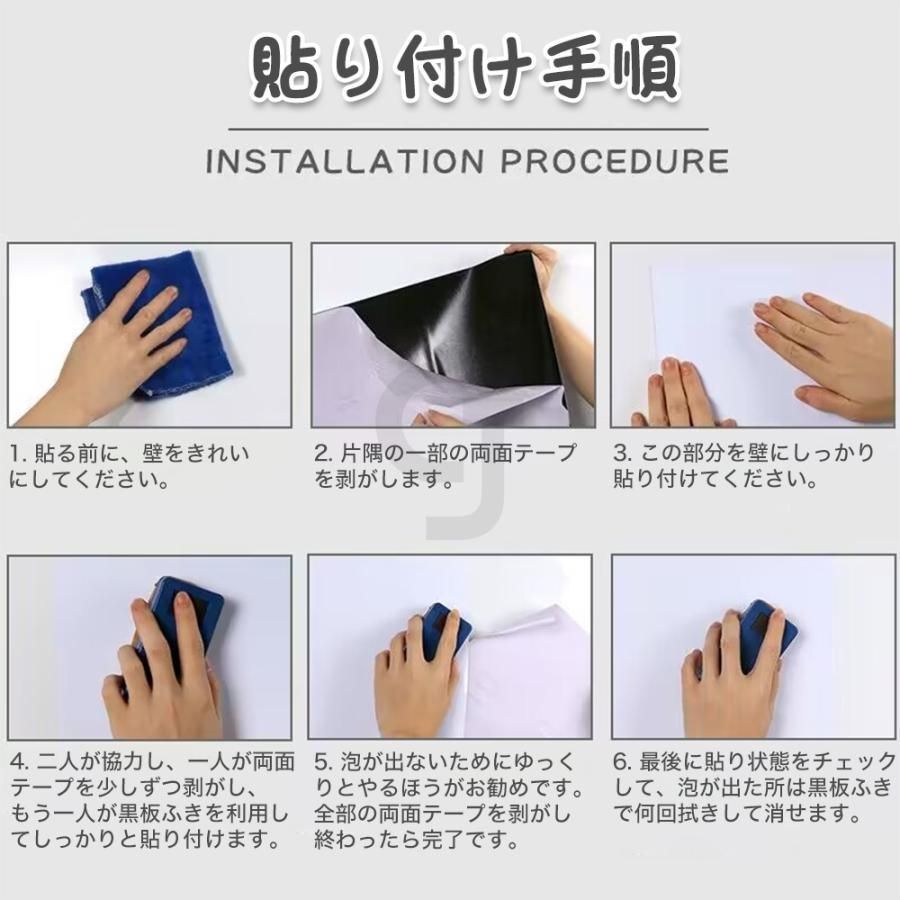 貼り付け手順

INSTALLATION PROCEDURE

1. 貼る前に、壁をきれいにしてください。

2. 片隅の一部の両面テープを剥がします。

3. この部分を壁にしっかり貼り付けてください。

4. 二人が協力し、一人が両面テープを少しずつ剥がし、もう一人が黒板ふきを利用してしっかりと貼り付けます。

5. 泡が出ないためにゆっくりとやるほうがお勧めです。全部の両面テープを剥がし終わったら完了です。

6. 最後に貼り状態をチェックして、泡が出た所は黒板ふきで何回拭きして消せます。