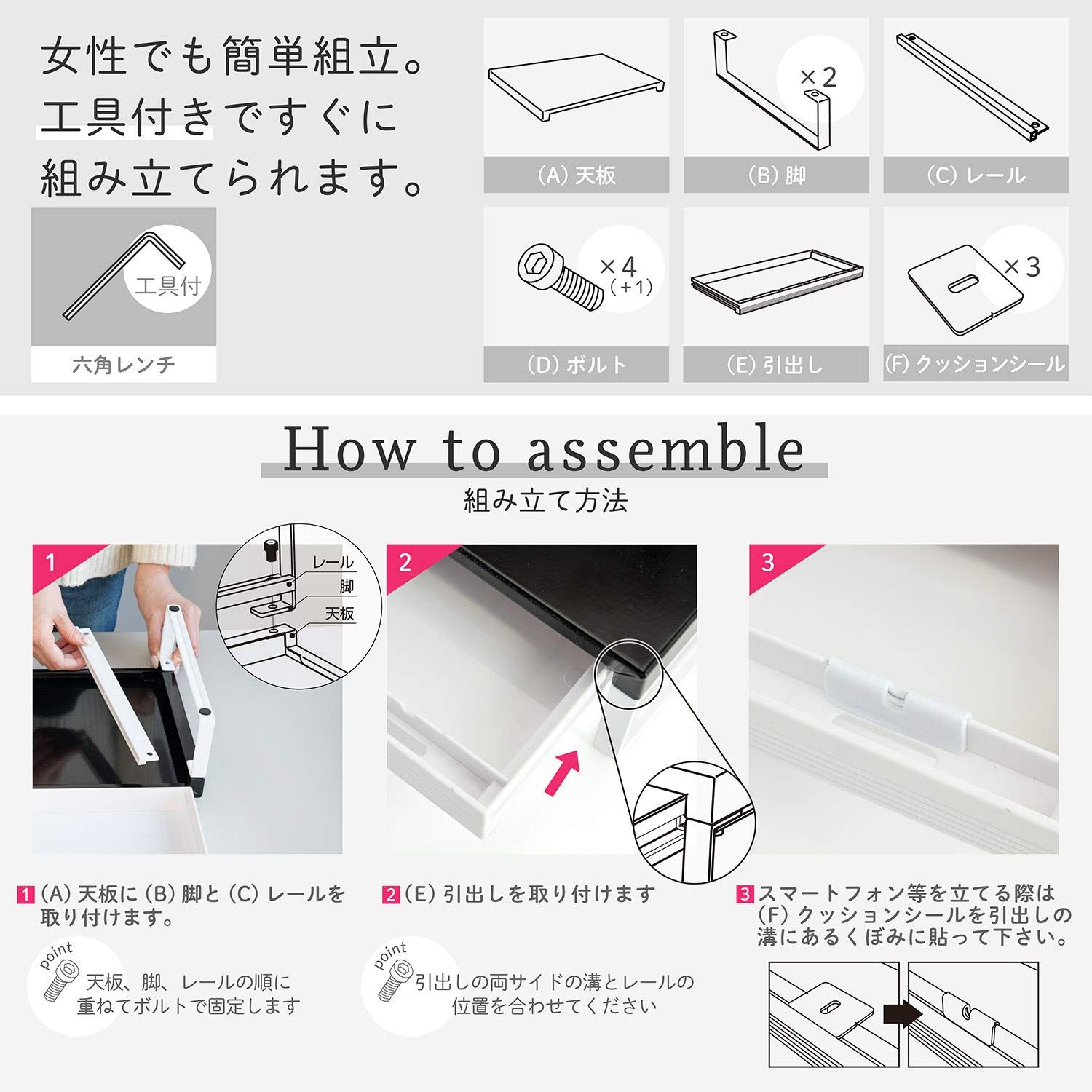 女性でも簡単組立。
工具付きですぐに
組み立てられます。

工具付
六角レンチ

(A) 天板

×2
(B) 脚

(C) レール

×4
(+1)
(D) ボルト

(E) 引出し

×3
(F) クッションシール

How to assemble
組み立て方法

1

レール
脚
天板

2

3

1 (A) 天板に (B) 脚と (C) レールを取り付けます。

point
天板、脚、レールの順に重ねてボルトで固定します

2 (E) 引出しを取り付けます

point
引出しの両サイドの溝とレールの位置を合わせてください

3 スマートフォン等を立てる際は (F) クッションシールを引出しの溝にあるくぼみに貼って下さい。