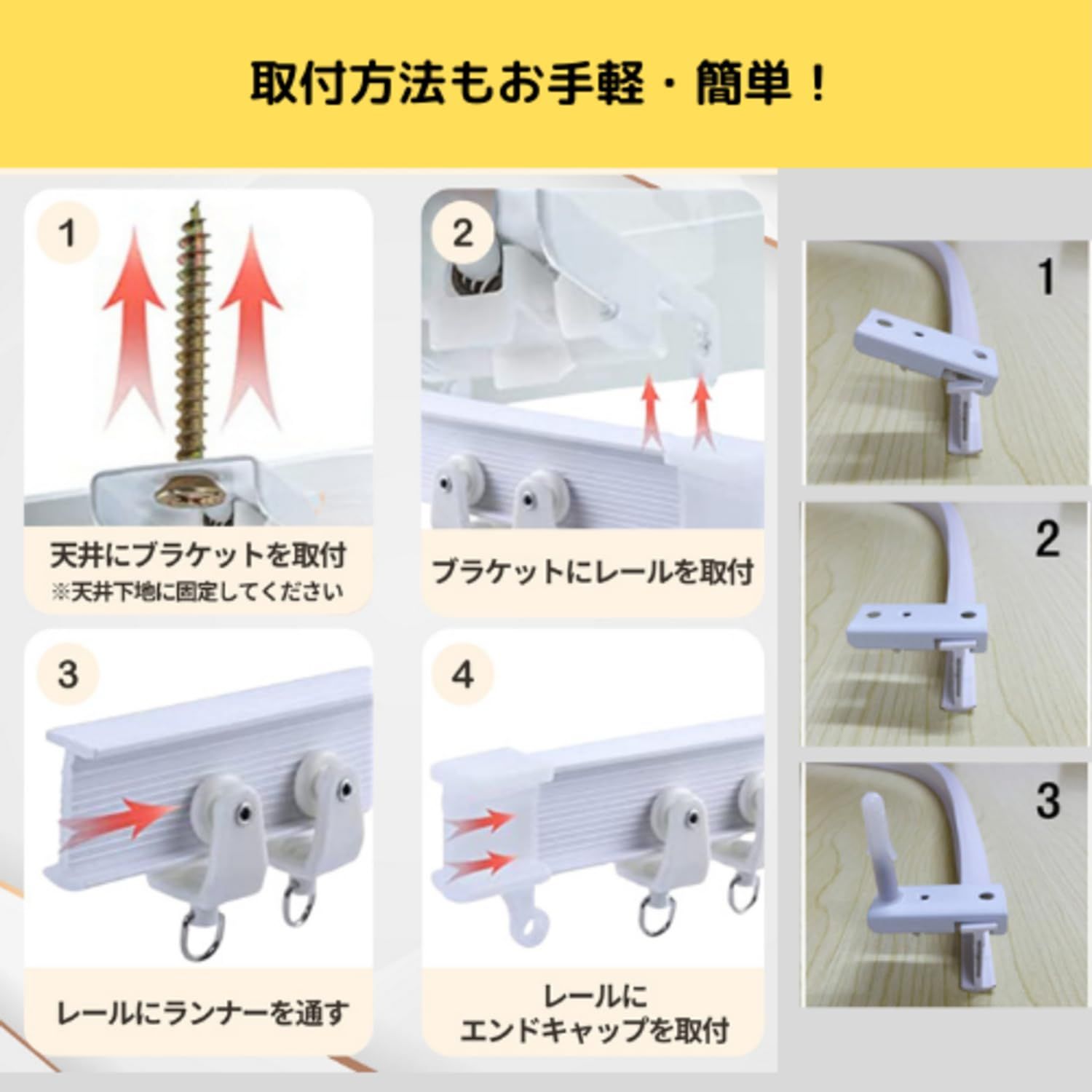 取付方法もお手軽・簡単！

1

天井にブラケットを取付
※天井下地に固定してください

2

ブラケットにレールを取付

3

レールにランナーを通す

4

レールに
エンドキャップを取付

1

2

3