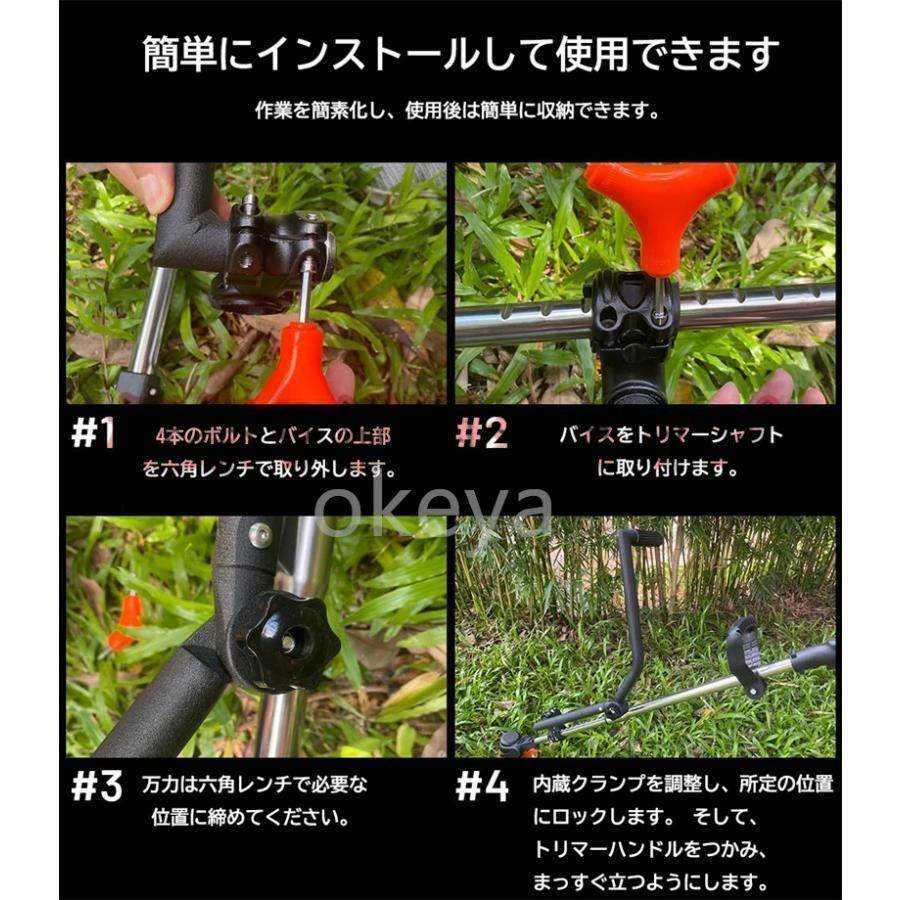 簡単にインストールして使用できます

作業を簡素化し、使用後は簡単に収納できます。

#1 4本のボルトとバイスの上部を六角レンチで取り外します。

#2 バイスをトリマーシャフトに取り付けます。

okeya

#3 万力は六角レンチで必要な位置に締めてください。

#4 内蔵クランプを調整し、所定の位置にロックします。 そして、トリマーハンドルをつかみ、まっすぐ立つようにします。