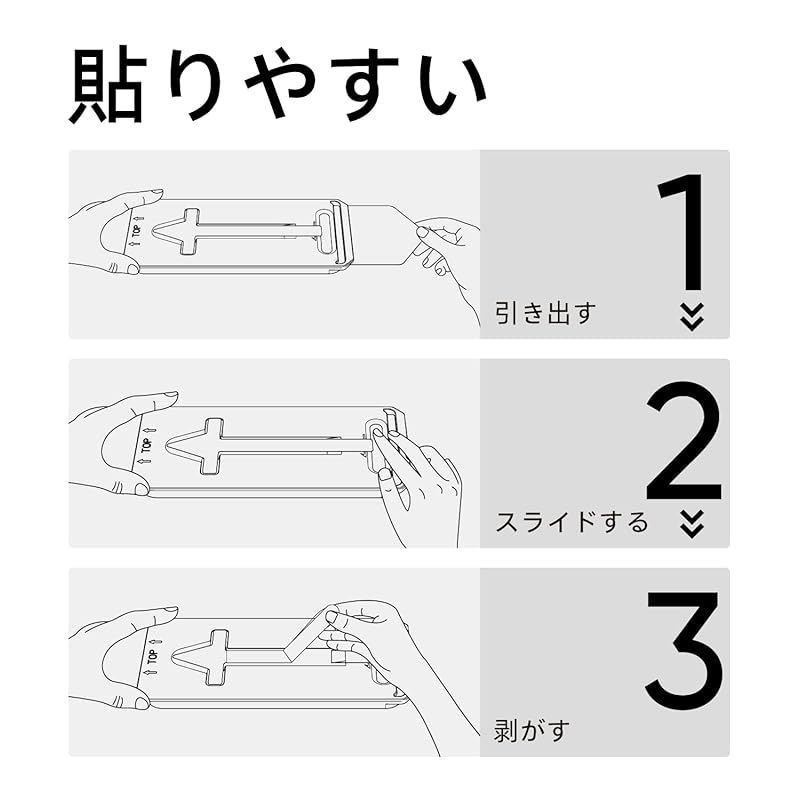 貼りやすい

TOP

1

引き出す

TOP

2

スライドする

TOP

3

剥がす