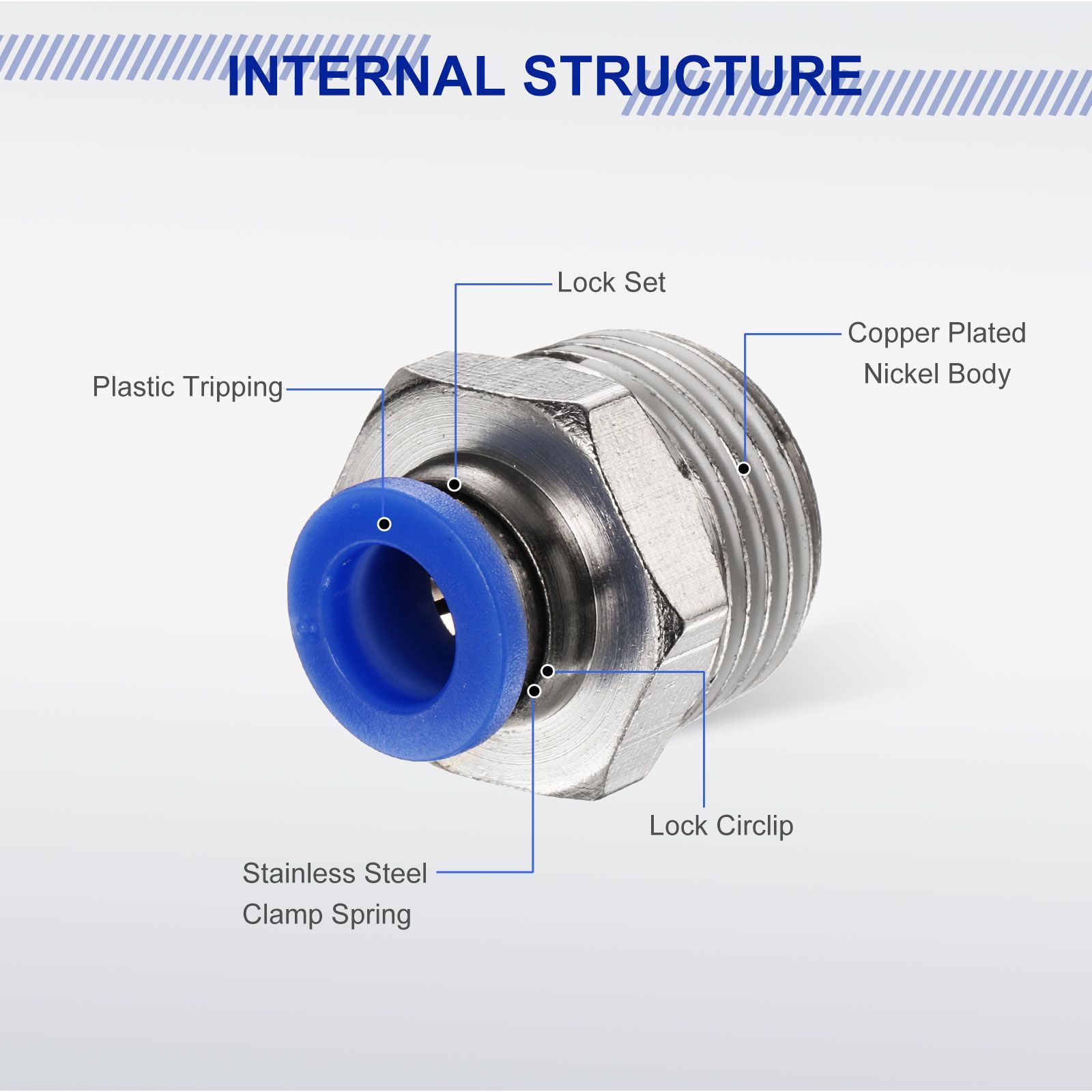 INTERNAL STRUCTURE

Lock Set

Copper Plated Nickel Body

Plastic Tripping

8

Lock Circlip

Stainless Steel Clamp Spring