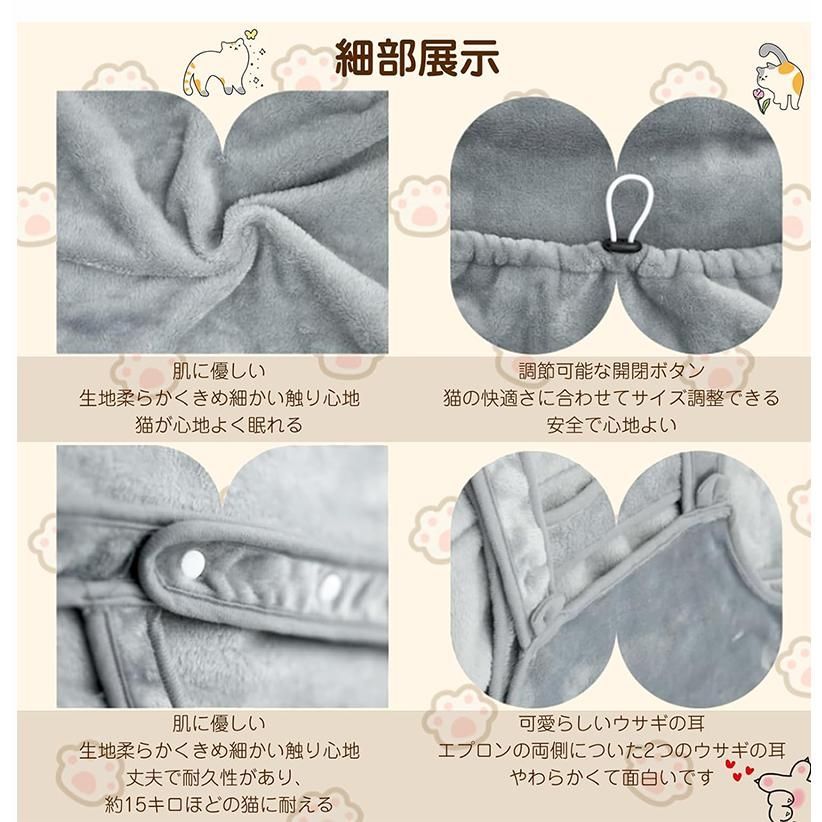 細部展示

肌に優しい
生地柔らかくきめ細かい触り心地
猫が心地よく眠れる

調節可能な開閉ボタン
猫の快適さに合わせてサイズ調整できる
安全で心地よい

肌に優しい
生地柔らかくきめ細かい触り心地
丈夫で耐久性があり、
約15キロほどの猫に耐える

可愛らしいウサギの耳
エプロンの両側についた2つのウサギの耳
やわらかくて面白いです