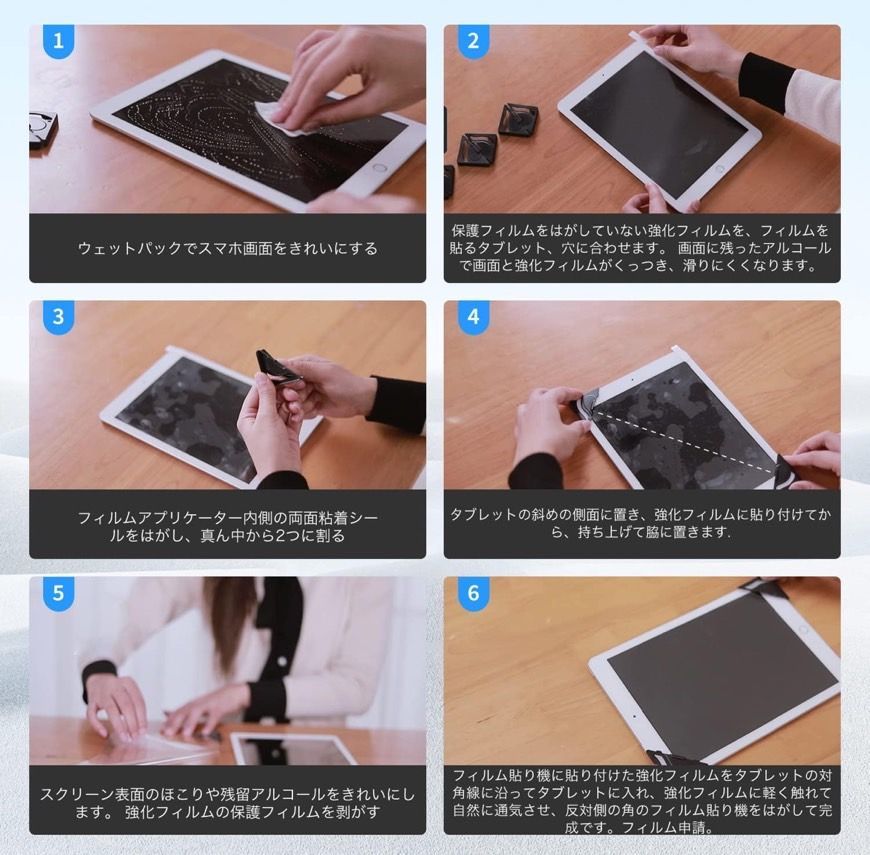 1

ウェットパックでスマホ画面をきれいにする

2

保護フィルムをはがしていない強化フィルムを、フィルムを貼るタブレット、穴に合わせます。 画面に残ったアルコールで画面と強化フィルムがくっつき、滑りにくくなります。

3

フィルムアプリケーター内側の両面粘着シールをはがし、真ん中から2つに割る

4

タブレットの斜めの側面に置き、強化フィルムに貼り付けてから、持ち上げて脇に置きます.

5

スクリーン表面のほこりや残留アルコールをきれいにします。 強化フィルムの保護フィルムを剥がす

6

フィルム貼り機に貼り付けた強化フィルムをタブレットの対角線に沿ってタブレットに入れ、強化フィルムに軽く触れて自然に通気させ、反対側の角のフィルム貼り機をはがして完成です。フィルム申請。