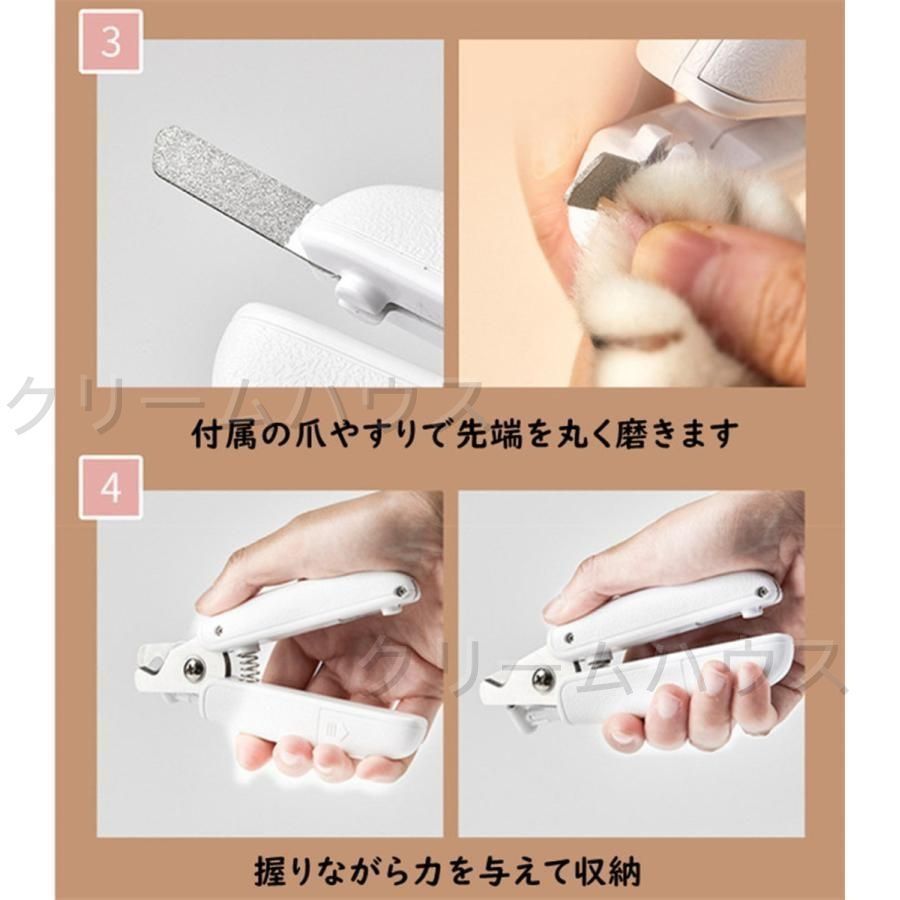 3

クリームハウス

付属の爪やすりで先端を丸く磨きます

4

クリームハウス

握りながら力を与えて収納