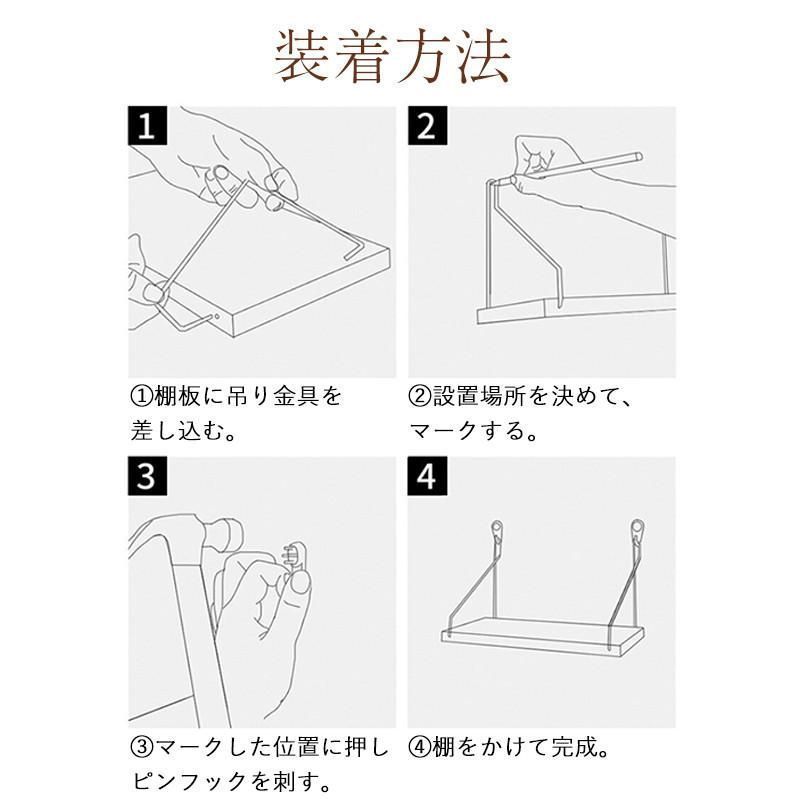 装着方法

1

①棚板に吊り金具を差し込む。

2

②設置場所を決めて、マークする。

3

③マークした位置に押しピンフックを刺す。

4

④棚をかけて完成。