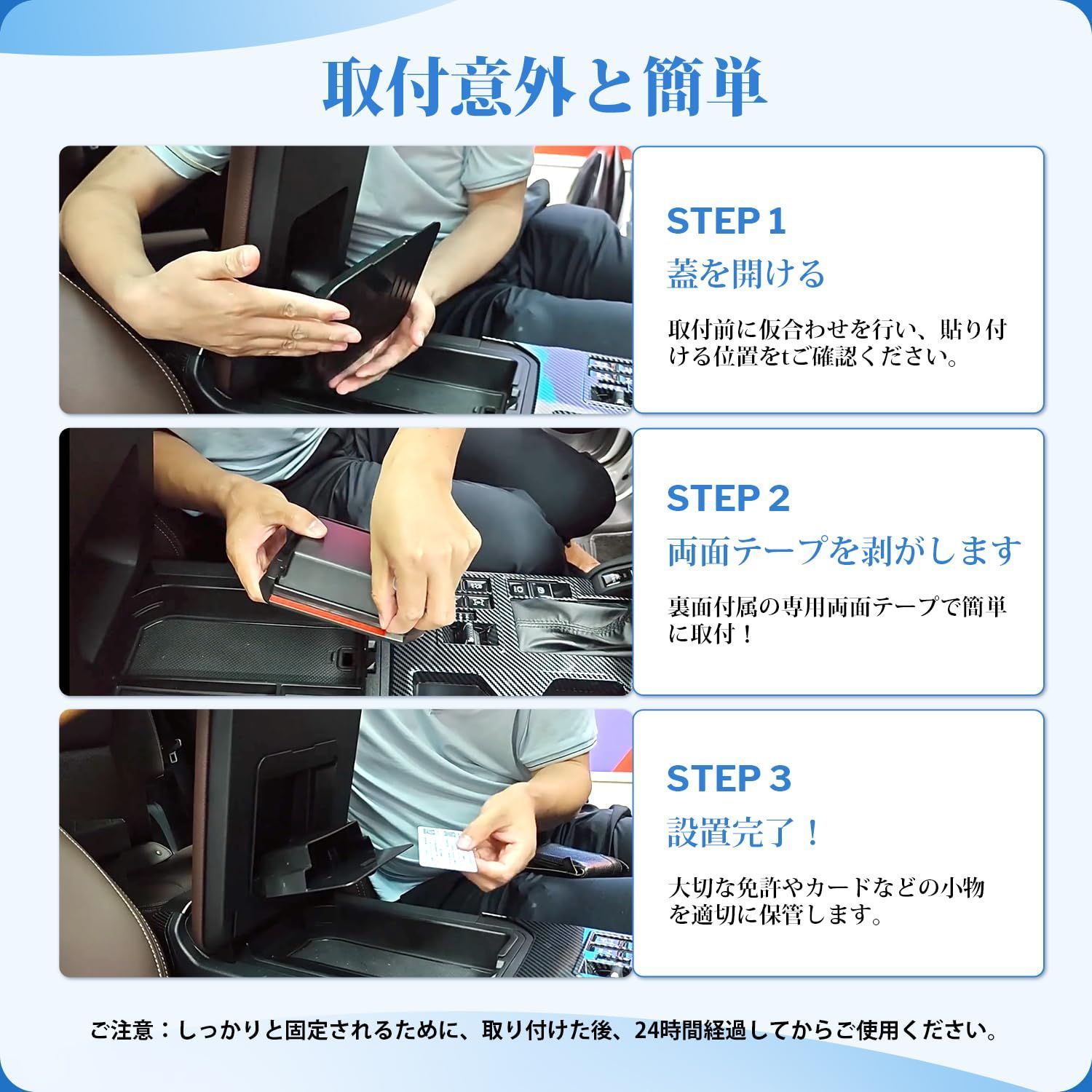 取付意外と簡単

STEP 1
蓋を開ける
取付前に仮合わせを行い、貼り付ける位置をtご確認ください。

STEP 2
両面テープを剥がします
裏面付属の専用両面テープで簡単に取付！

STEP 3
設置完了！
大切な免許やカードなどの小物を適切に保管します。

ご注意：しっかりと固定されるために、取り付けた後、24時間経過してからご使用ください。