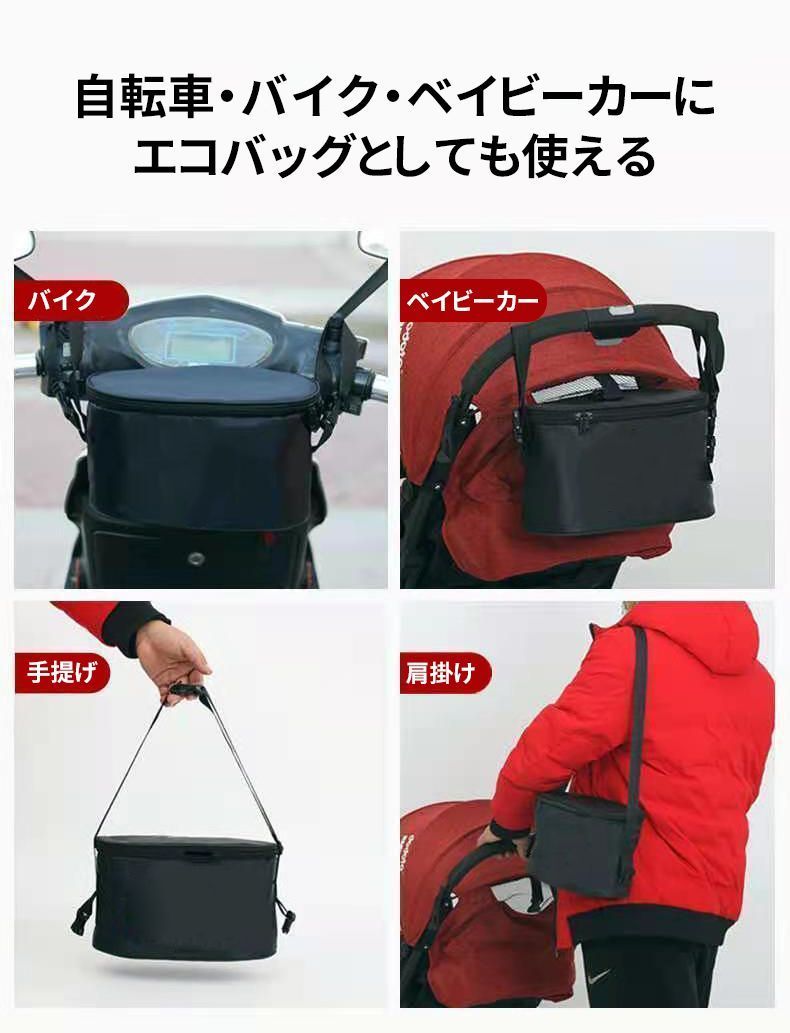 自転車・バイク・ベイビーカーに
エコバッグとしても使える

バイク

ベイビーカー

手提げ

肩掛け