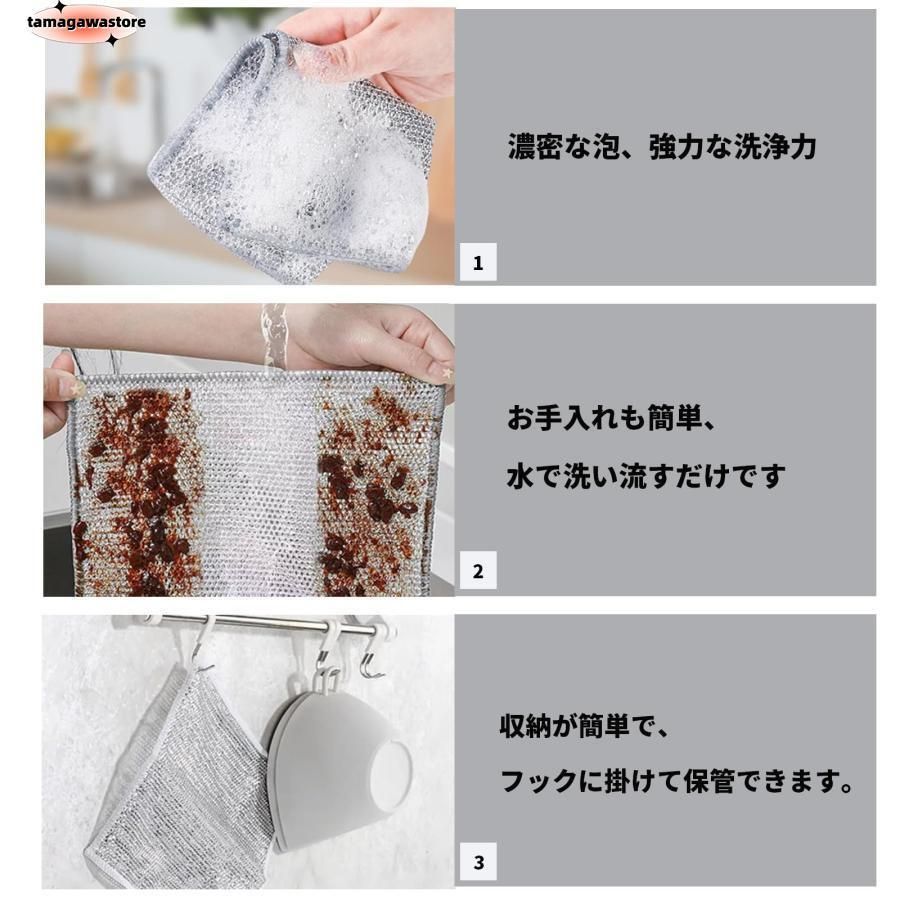 tamagawastore

濃密な泡、強力な洗浄力

1

お手入れも簡単、

水で洗い流すだけです

2

収納が簡単で、

フックに掛けて保管できます。

3