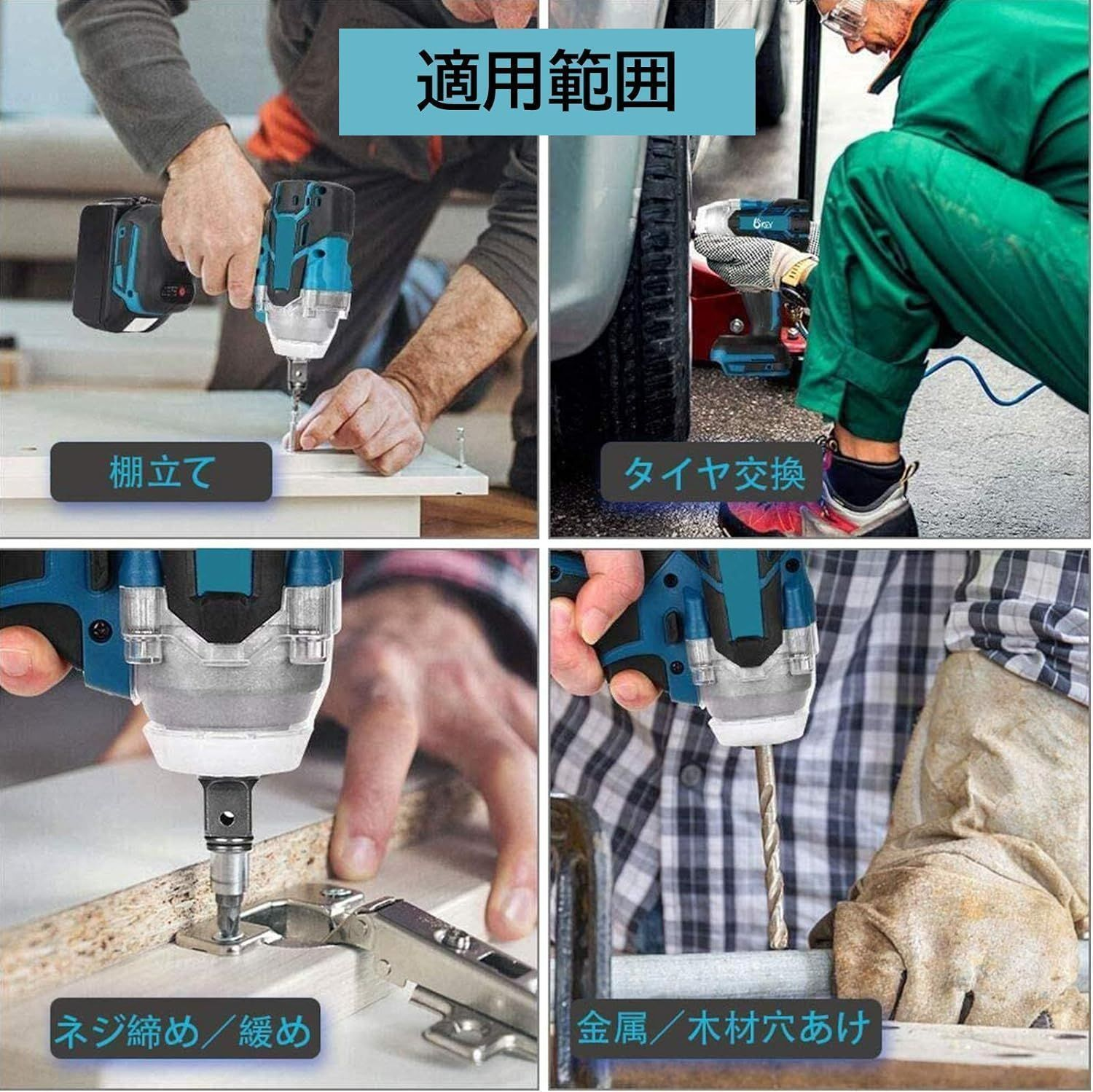 適用範囲

棚立て

タイヤ交換

ネジ締め／緩め

金属／木材穴あけ