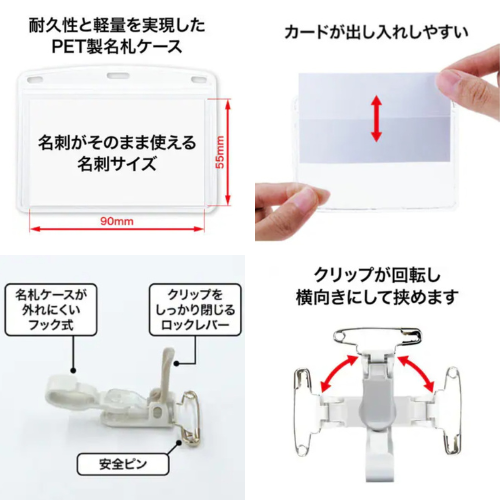 耐久性と軽量を実現した
PET製名札ケース

名刺がそのまま使える
名刺サイズ

55mm

90mm

カードが出し入れしやすい

名札ケースが
外れにくい
フック式

クリップを
しっかり閉じる
ロックレバー

安全ピン

クリップが回転し
横向きにして挟めます