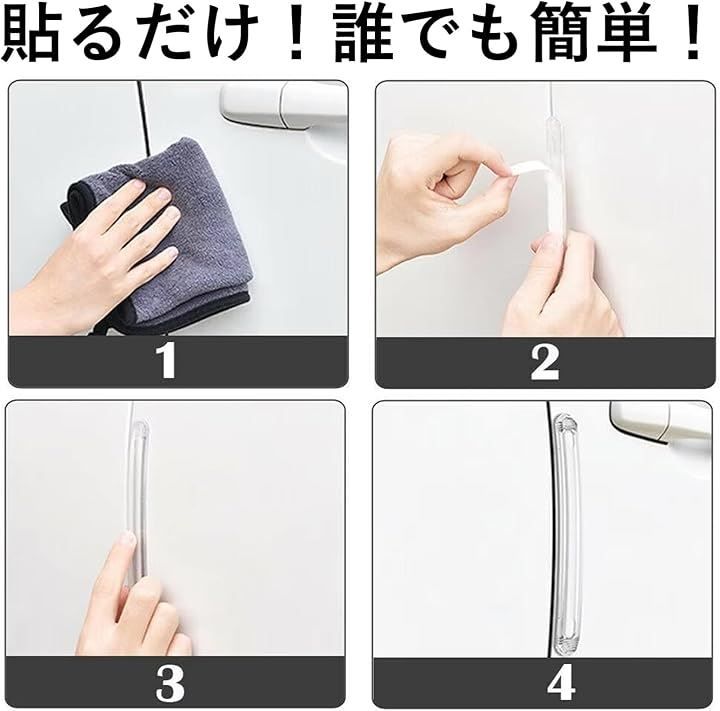 貼るだけ！誰でも簡単！

1

2

3

4