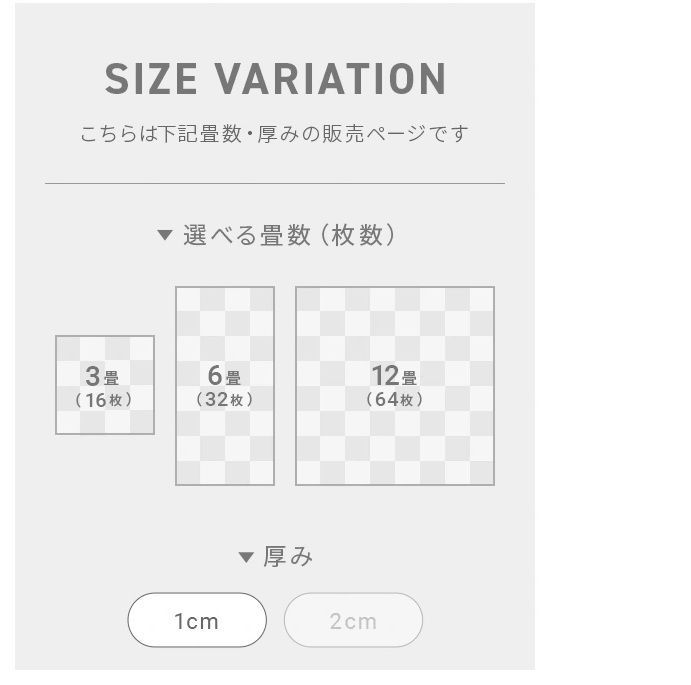 SIZE VARIATION

こちらは下記畳数・厚みの販売ページです

▼ 選べる畳数（枚数）

3畳
（16枚）

6畳
（32枚）

12畳
（64枚）

▼ 厚み

1cm

2cm