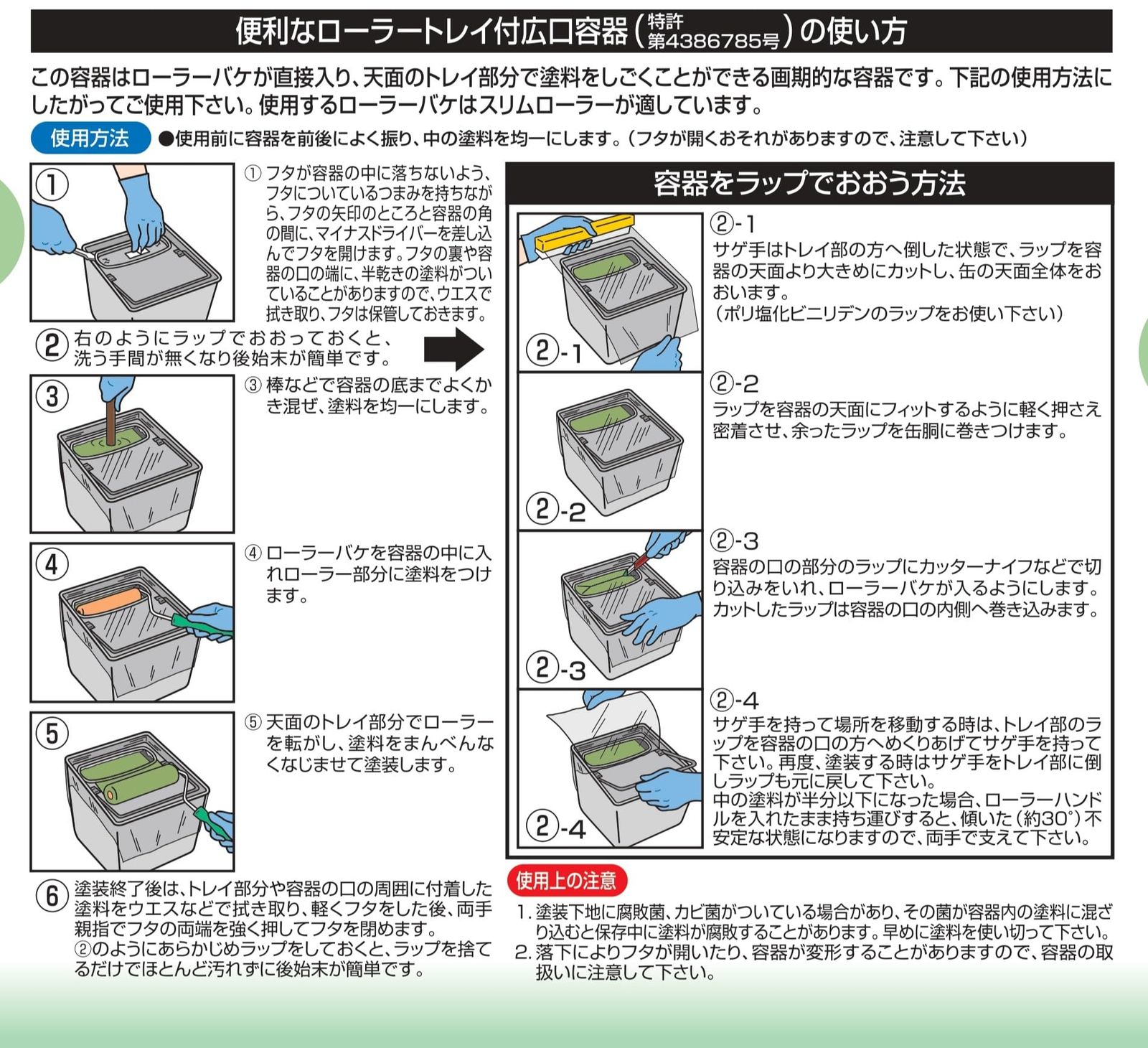 便利なローラートレイ付広口容器（特許第4386785号）の使い方

この容器はローラーバケが直接入り、天面のトレイ部分で塗料をしごくことができる画期的な容器です。下記の使用方法にしたがってご使用下さい。使用するローラーバケはスリムローラーが適しています。

使用方法 ●使用前に容器を前後によく振り、中の塗料を均一にします。（フタが開くおそれがありますので、注意して下さい）

①

① フタが容器の中に落ちないよう、フタについているつまみを持ちながら、フタの矢印のところと容器の角の間に、マイナスドライバーを差し込んでフタを開けます。フタの裏や容器の口の端に、半乾きの塗料がついていることがありますので、ウエスで拭き取り、フタは保管しておきます。

② 右のようにラップでおおっておくと、洗う手間が無くなり後始末が簡単です。

③

③ 棒などで容器の底までよくかき混ぜ、塗料を均一にします。

④

④ ローラーバケを容器の中に入れローラー部分に塗料をつけます。

⑤

⑤ 天面のトレイ部分でローラーを転がし、塗料をまんべんなくなじませて塗装します。

⑥ 塗装終了後は、トレイ部分や容器の口の周囲に付着した塗料をウエスなどで拭き取り、軽くフタをした後、両手親指でフタの両端を強く押してフタを閉めます。
②のようにあらかじめラップをしておくと、ラップを捨てるだけでほとんど汚れずに後始末が簡単です。

容器をラップでおおう方法

②-1

②-1
サゲ手はトレイ部の方へ倒した状態で、ラップを容器の天面より大きめにカットし、缶の天面全体をおおいます。
（ポリ塩化ビニリデンのラップをお使い下さい）

②-2

②-2
ラップを容器の天面にフィットするように軽く押さえ密着させ、余ったラップを缶胴に巻きつけます。

②-3

②-3
容器の口の部分のラップにカッターナイフなどで切り込みをいれ、ローラーバケが入るようにします。カットしたラップは容器の口の内側へ巻き込みます。

②-4

②-4
サゲ手を持って場所を移動する時は、トレイ部のラップを容器の口の方へめくりあげてサゲ手を持って下さい。再度、塗装する時はサゲ手をトレイ部に倒しラップも元に戻して下さい。
中の塗料が半分以下になった場合、ローラーハンドルを入れたまま持ち運びすると、傾いた（約30°）不安定な状態になりますので、両手で支えて下さい。

使用上の注意

1. 塗装下地に腐敗菌、カビ菌がついている場合があり、その菌が容器内の塗料に混ざり込むと保存中に塗料が腐敗することがあります。早めに塗料を使い切って下さい。
2. 落下によりフタが開いたり、容器が変形することがありますので、容器の取扱いに注意して下さい。