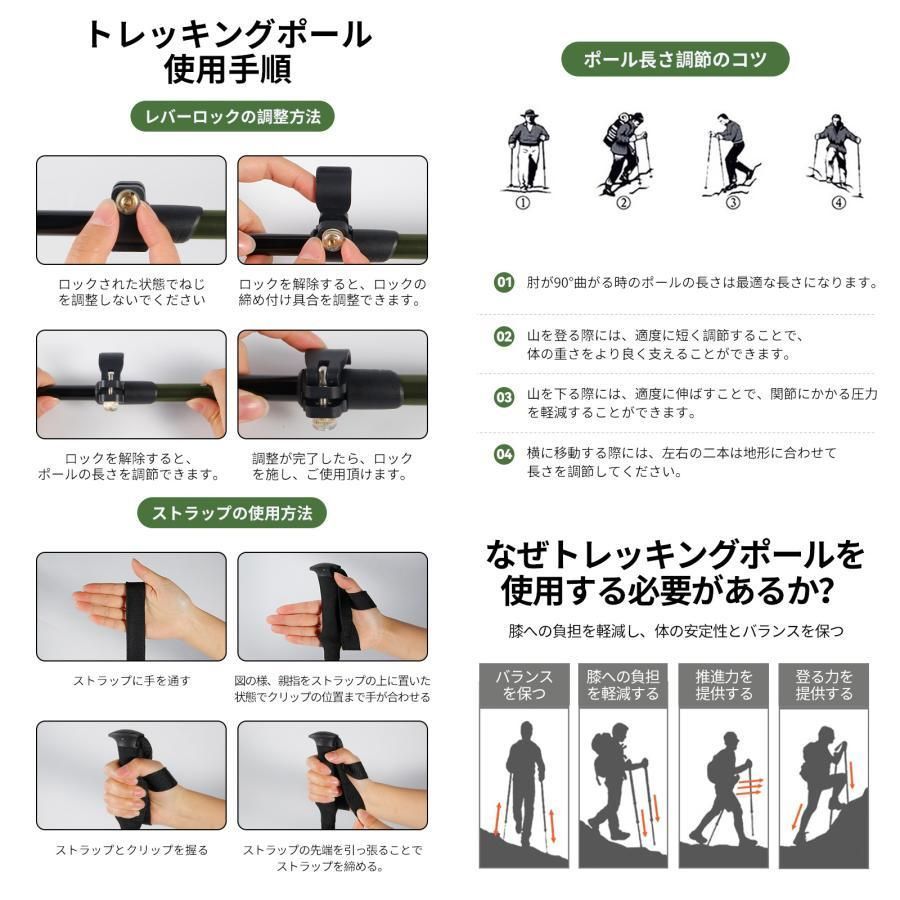 トレッキングポール
使用手順

レバーロックの調整方法

ロックされた状態でねじを調整しないでください

ロックを解除すると、ロックの締め付け具合を調整できます。

ロックを解除すると、ポールの長さを調節できます。

調整が完了したら、ロックを施し、ご使用頂けます。

ストラップの使用方法

ストラップに手を通す

図の様、親指をストラップの上に置いた状態でクリップの位置まで手が合わせる

ストラップとクリップを握る

ストラップの先端を引っ張ることでストラップを締める。

ポール長さ調節のコツ

①
②
③
④

01 肘が90°曲がる時のポールの長さは最適な長さになります。

02 山を登る際には、適度に短く調節することで、体の重さをより良く支えることができます。

03 山を下る際には、適度に伸ばすことで、関節にかかる圧力を軽減することができます。

04 横に移動する際には、左右の二本は地形に合わせて長さを調節してください。

なぜトレッキングポールを使用する必要があるか?

膝への負担を軽減し、体の安定性とバランスを保つ

バランスを保つ

膝への負担を軽減する

推進力を提供する

登る力を提供する