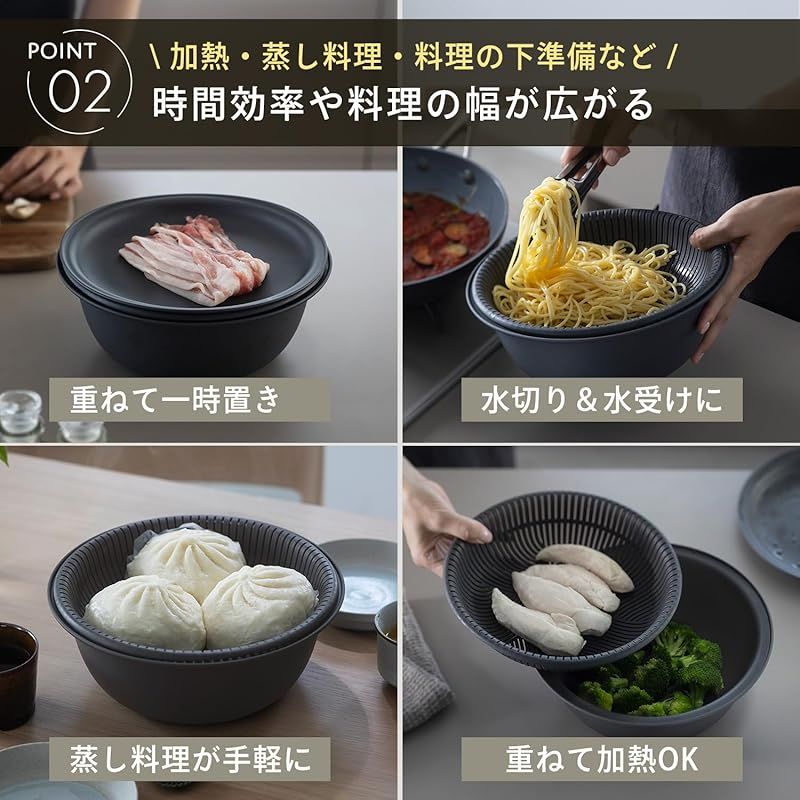 POINT 02

\ 加熱・蒸し料理・料理の下準備など /
時間効率や料理の幅が広がる

重ねて一時置き

水切り＆水受けに

蒸し料理が手軽に

重ねて加熱OK