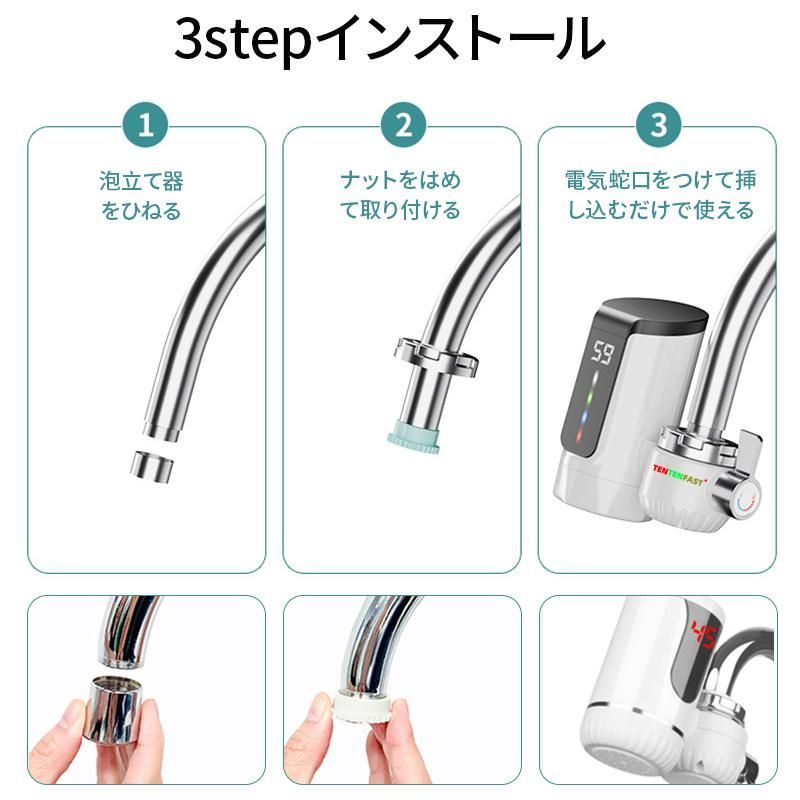 3stepインストール

1

泡立て器をひねる

2

ナットをはめて取り付ける

3

電気蛇口をつけて挿し込むだけで使える

59

TENTENFAST

45