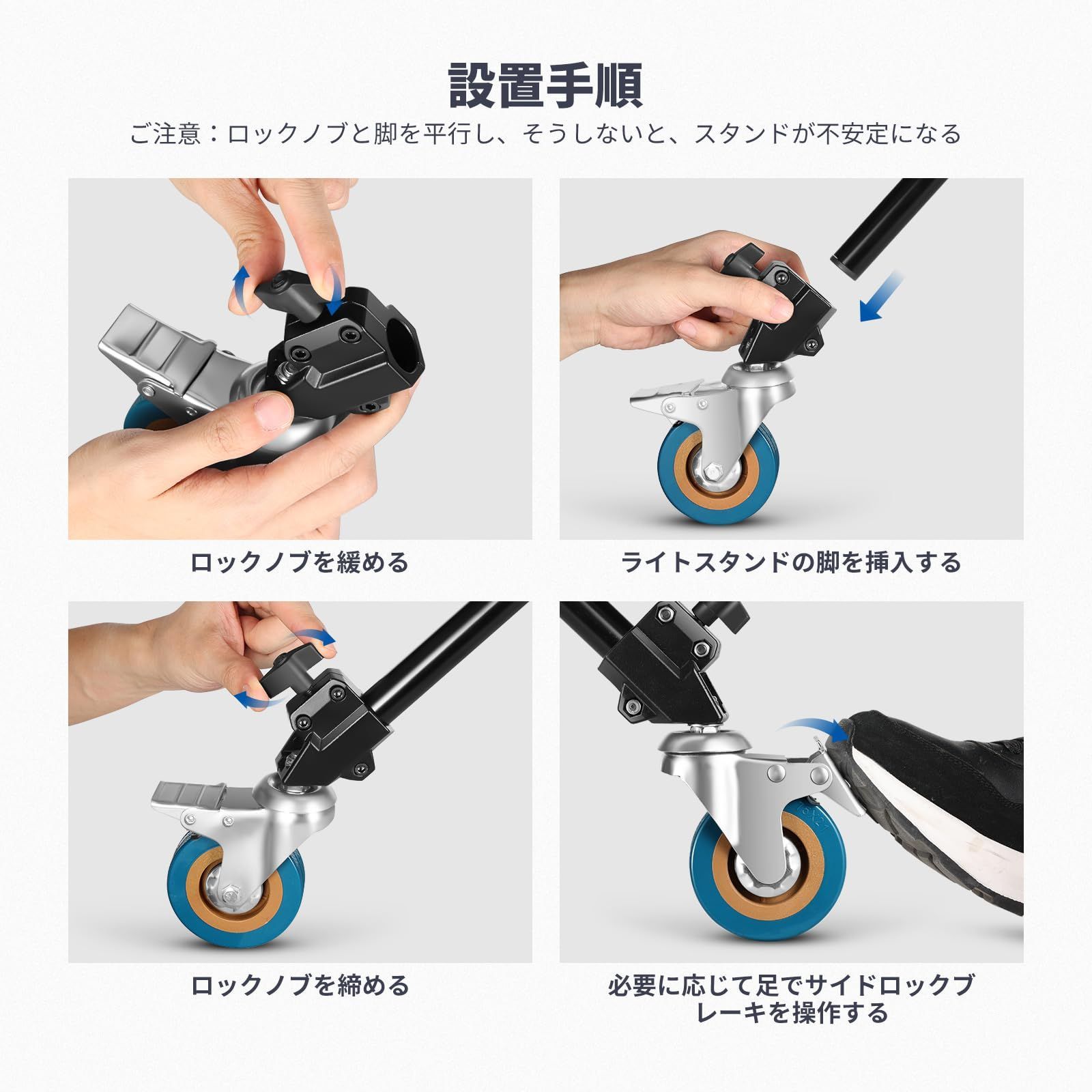 設置手順

ご注意：ロックノブと脚を平行し、そうしないと、スタンドが不安定になる

ロックノブを緩める

ライトスタンドの脚を挿入する

ロックノブを締める

必要に応じて足でサイドロックブレーキを操作する