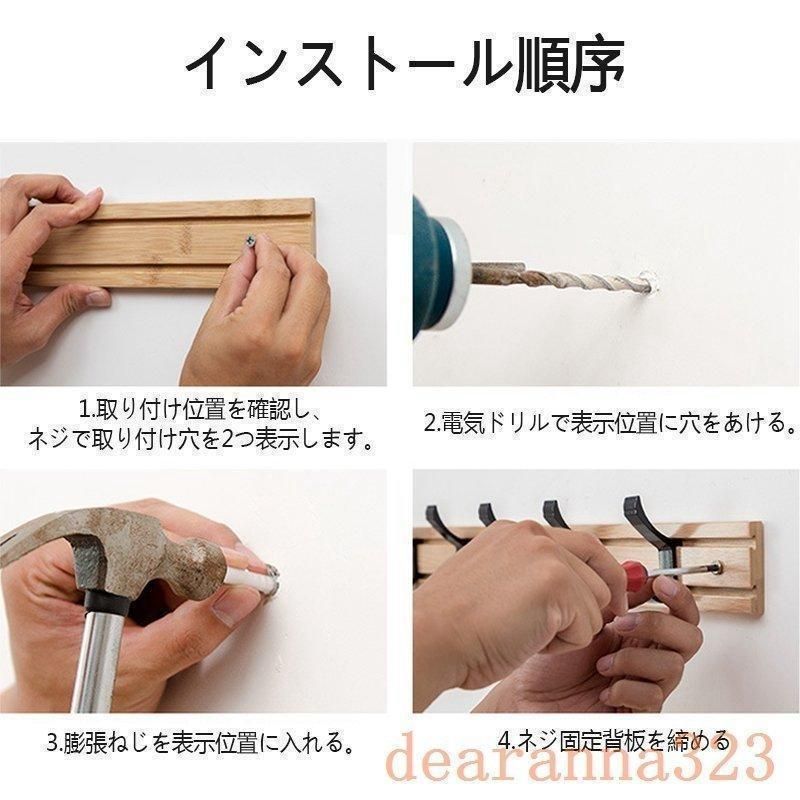 インストール順序

1.取り付け位置を確認し、ネジで取り付け穴を2つ表示します。

2.電気ドリルで表示位置に穴をあける。

3.膨張ねじを表示位置に入れる。

4.ネジ固定背板を締める

dearanna323