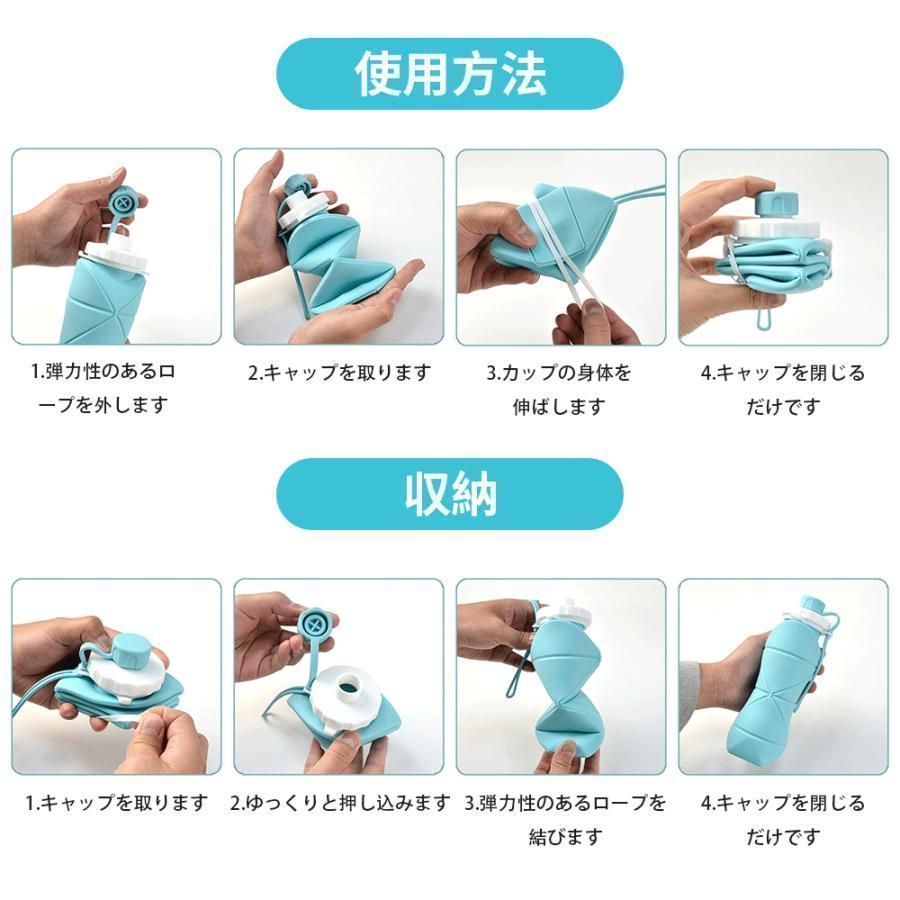 使用方法

1.弾力性のあるロープを外します

2.キャップを取ります

3.カップの身体を伸ばします

4.キャップを閉じるだけです

収納

1.キャップを取ります

2.ゆっくりと押し込みます

3.弾力性のあるロープを結びます

4.キャップを閉じるだけです