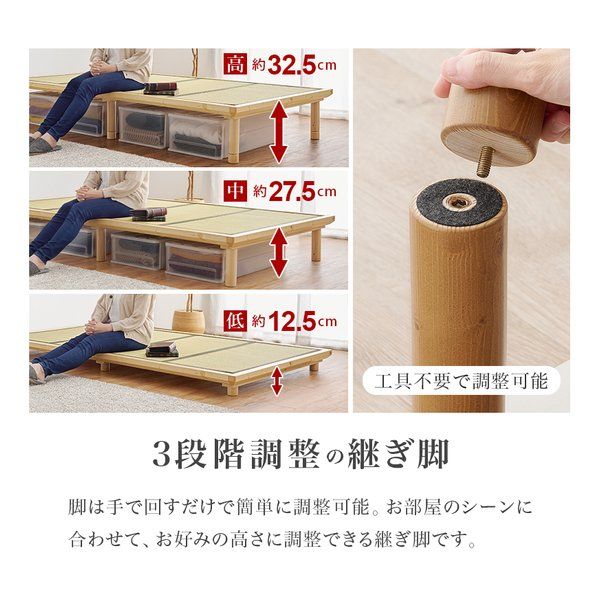 高 約32.5cm

中 約27.5cm

低 約12.5cm

工具不要で調整可能

3段階調整の継ぎ脚

脚は手で回すだけで簡単に調整可能。お部屋のシーンに合わせて、お好みの高さに調整できる継ぎ脚です。