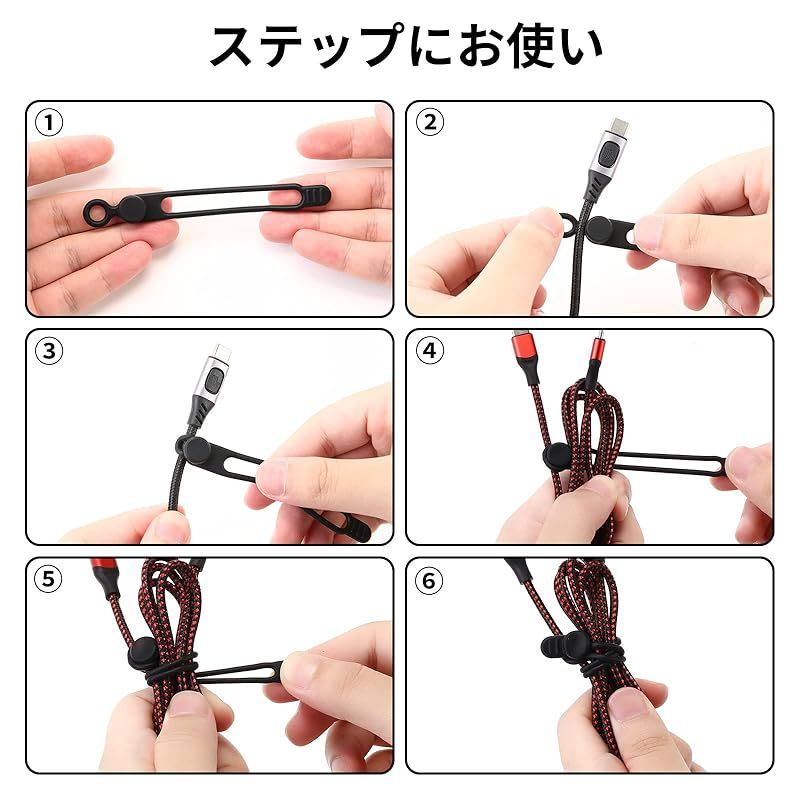 ステップにお使い

①

②

③

④

⑤

⑥