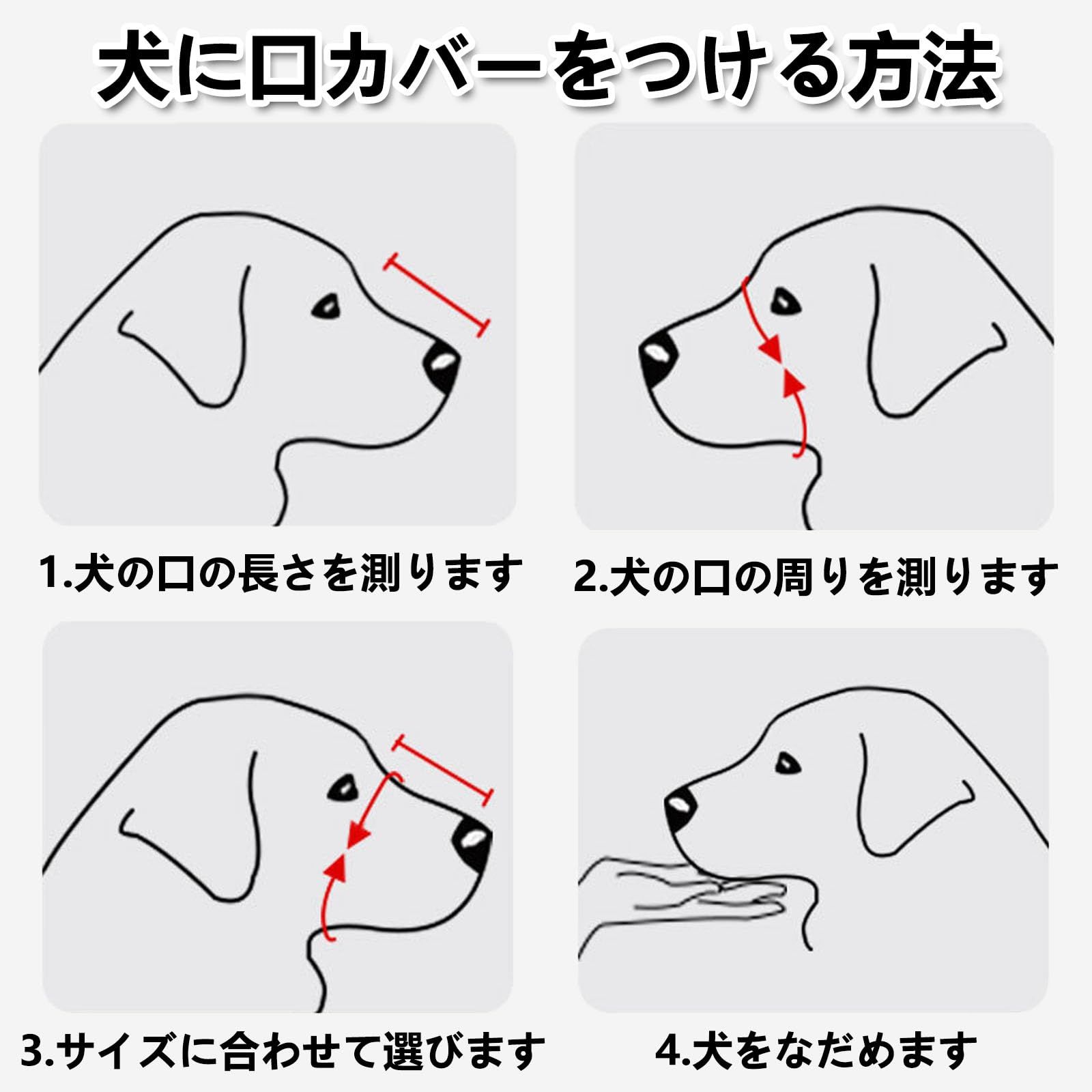 犬に口カバーをつける方法

1.犬の口の長さを測ります

2.犬の口の周りを測ります

3.サイズに合わせて選びます

4.犬をなだめます